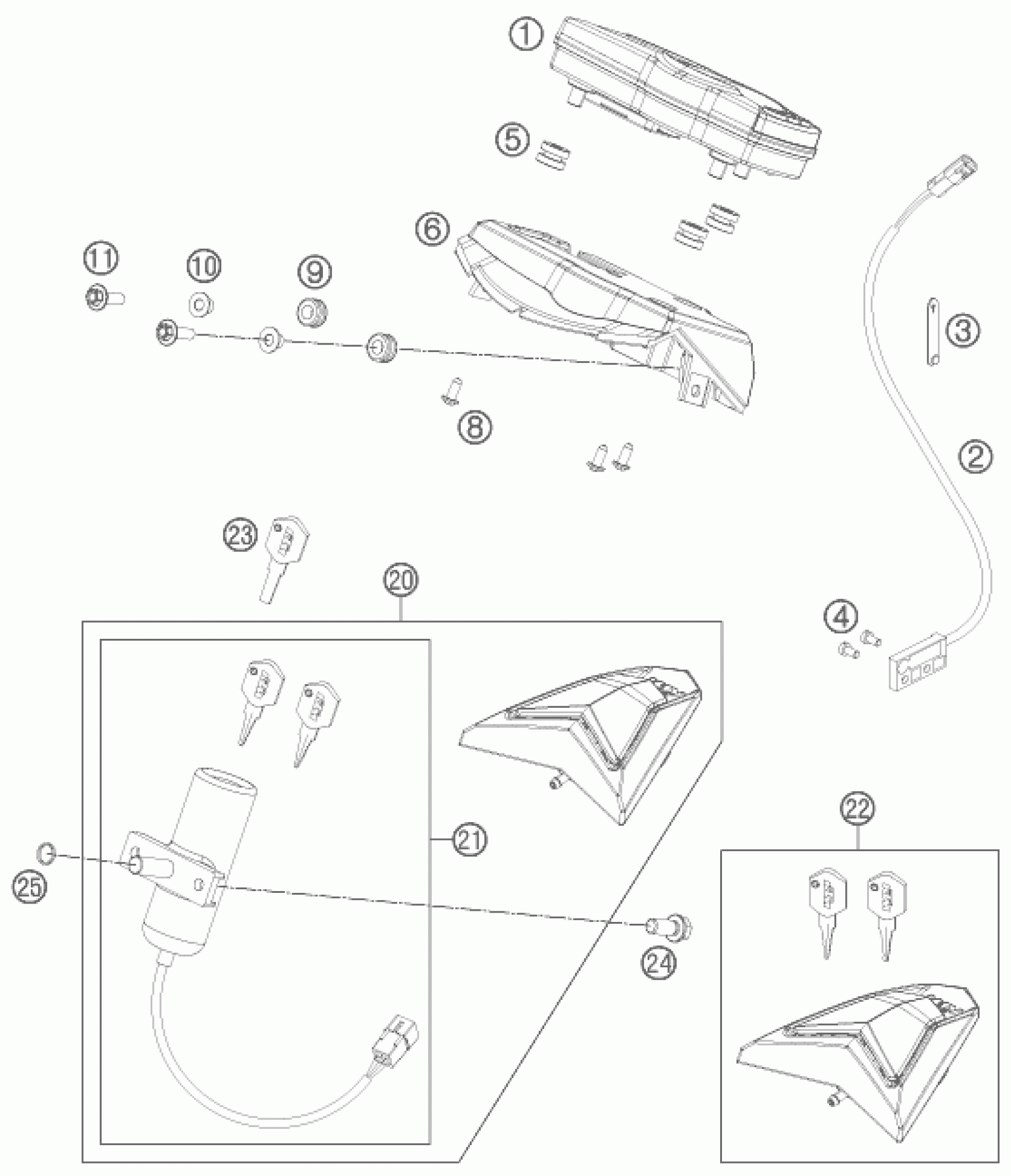 1
5
6
11
10
9
3
8
2
23
20
4
21
22
25
24