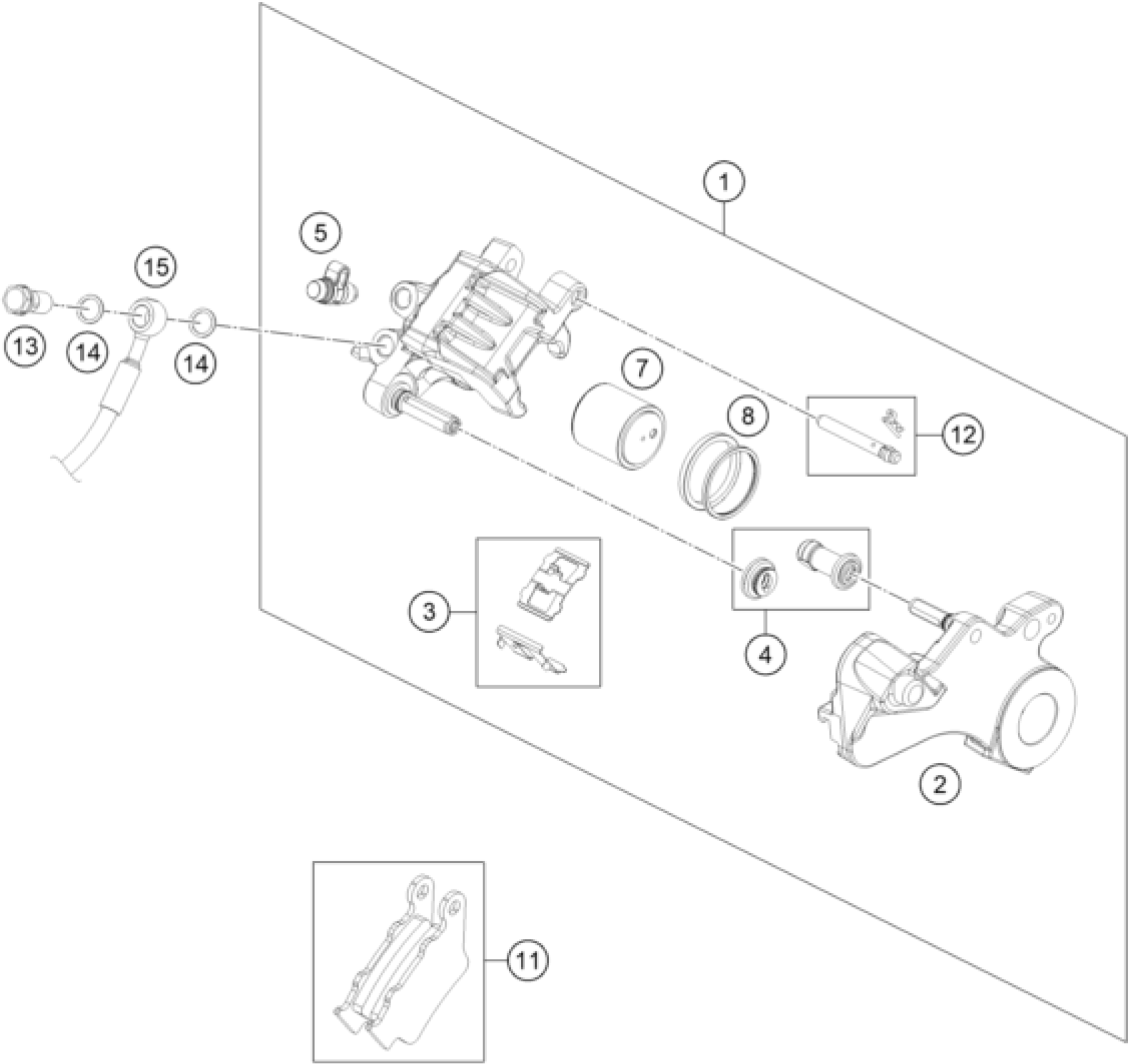 1
5
15
13
14
14
7
8
12
3
4
2
11