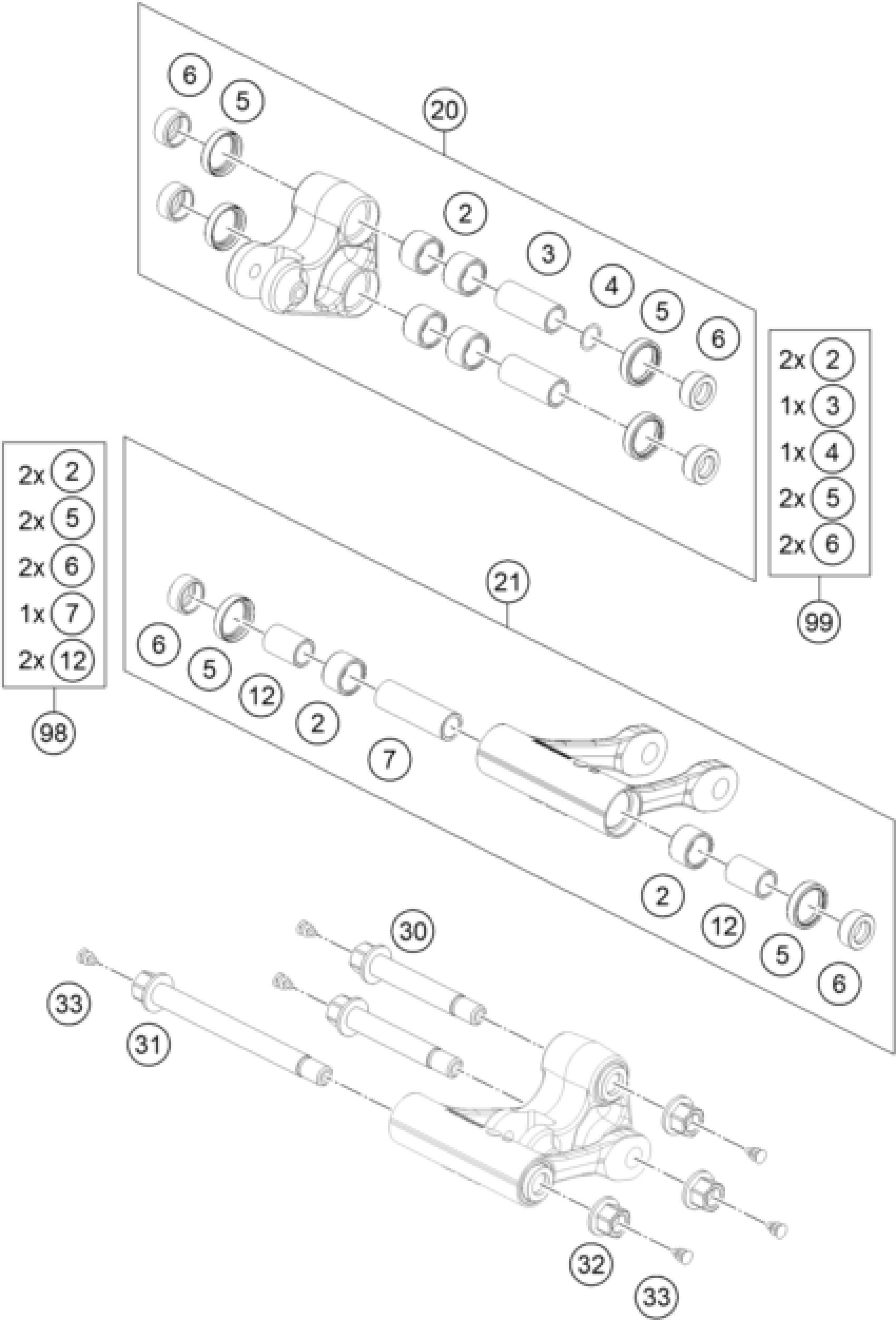 6
5
20
2
3
4
5
6

2x 2
1x 3
1x 4
2x 5
2x 6
99

2x 2
2x 5
2x 6
1x 7
2x 12
98

21
6
5
12
2
7
2
12
5
6

30
33
31
32
33