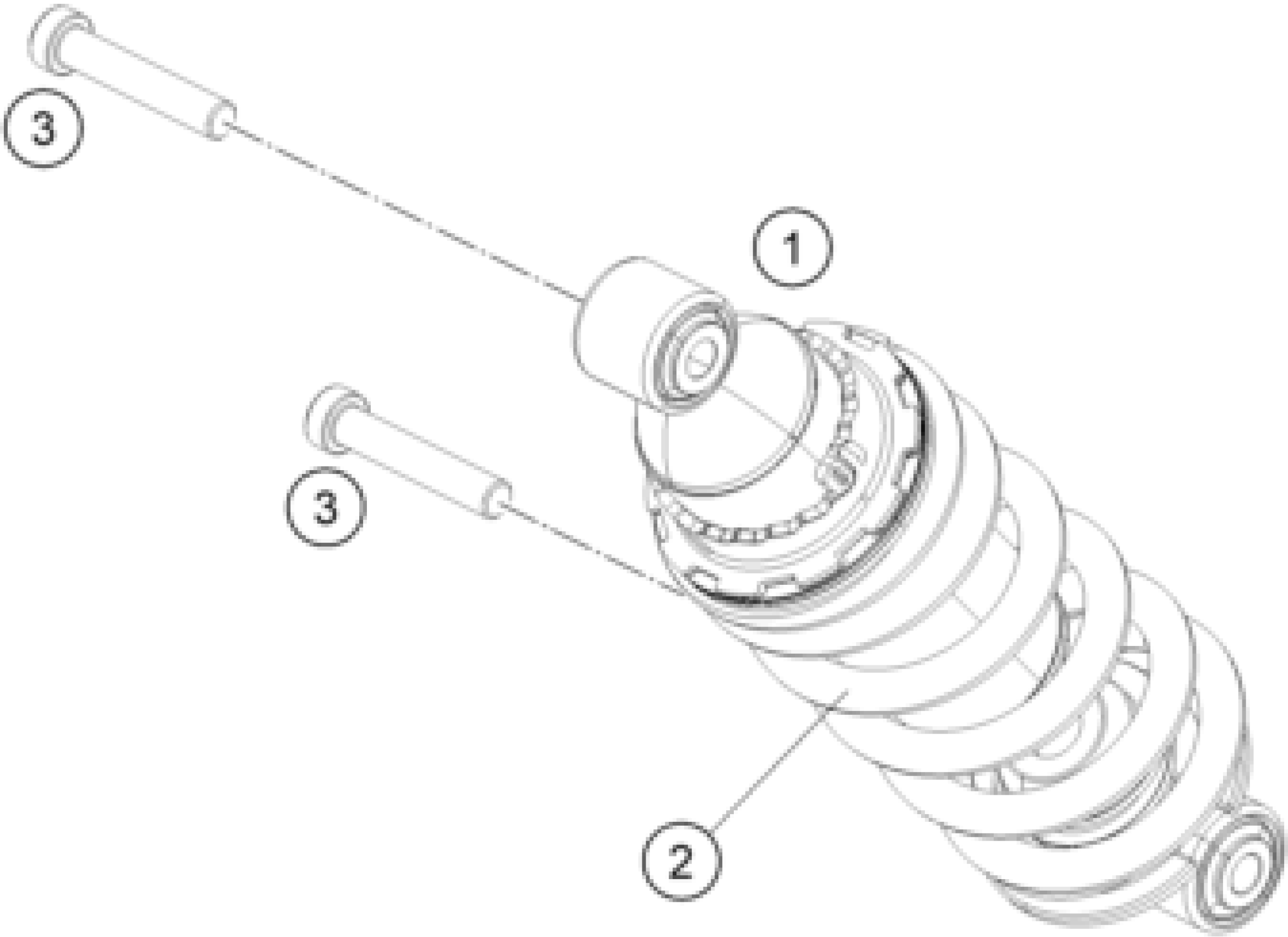 3

1

3

2