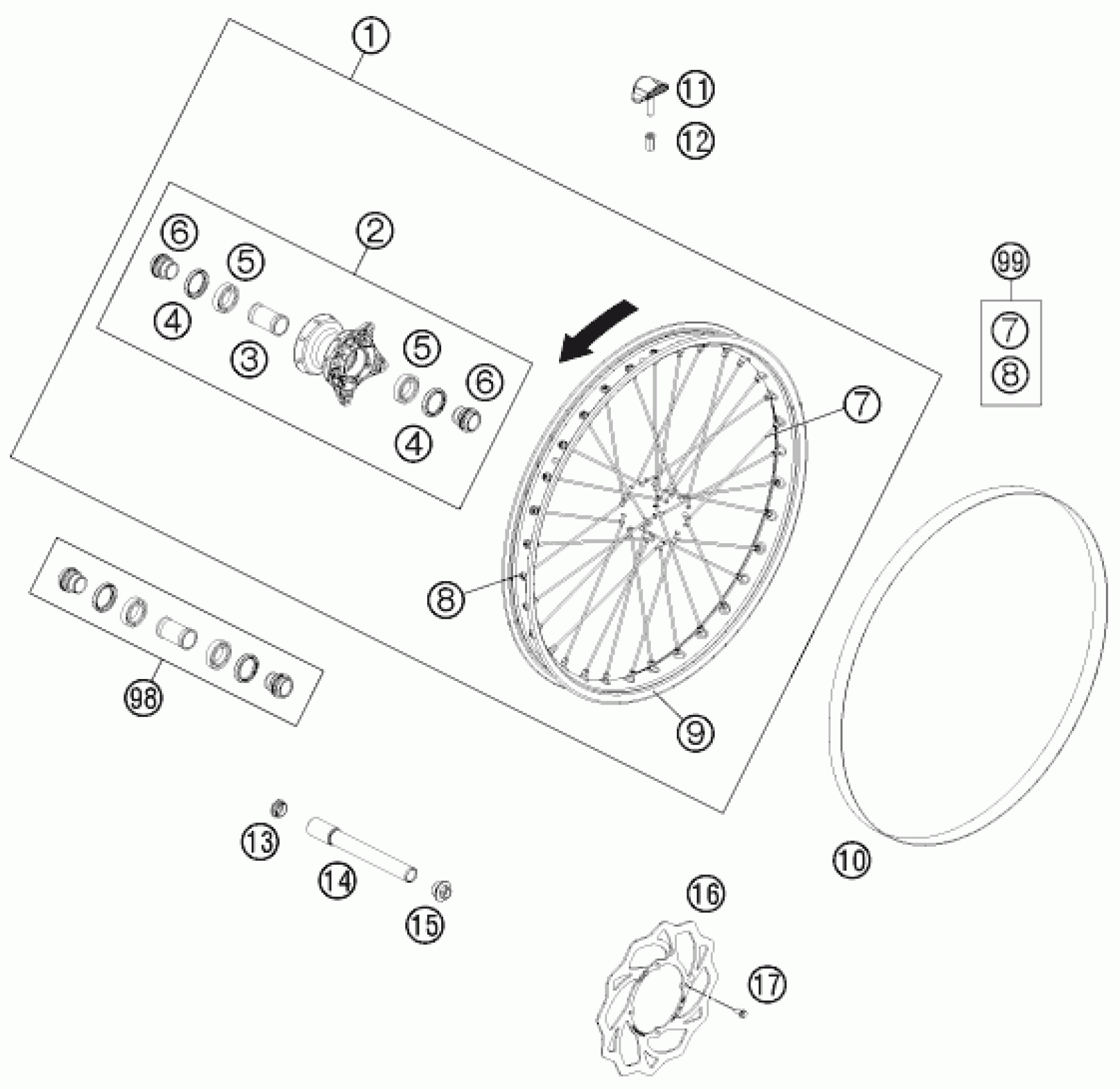 1
11
12
2
6
5
4
3
5
6
4
99
7
8
7
8
9
98
10
13
14
15
16
17