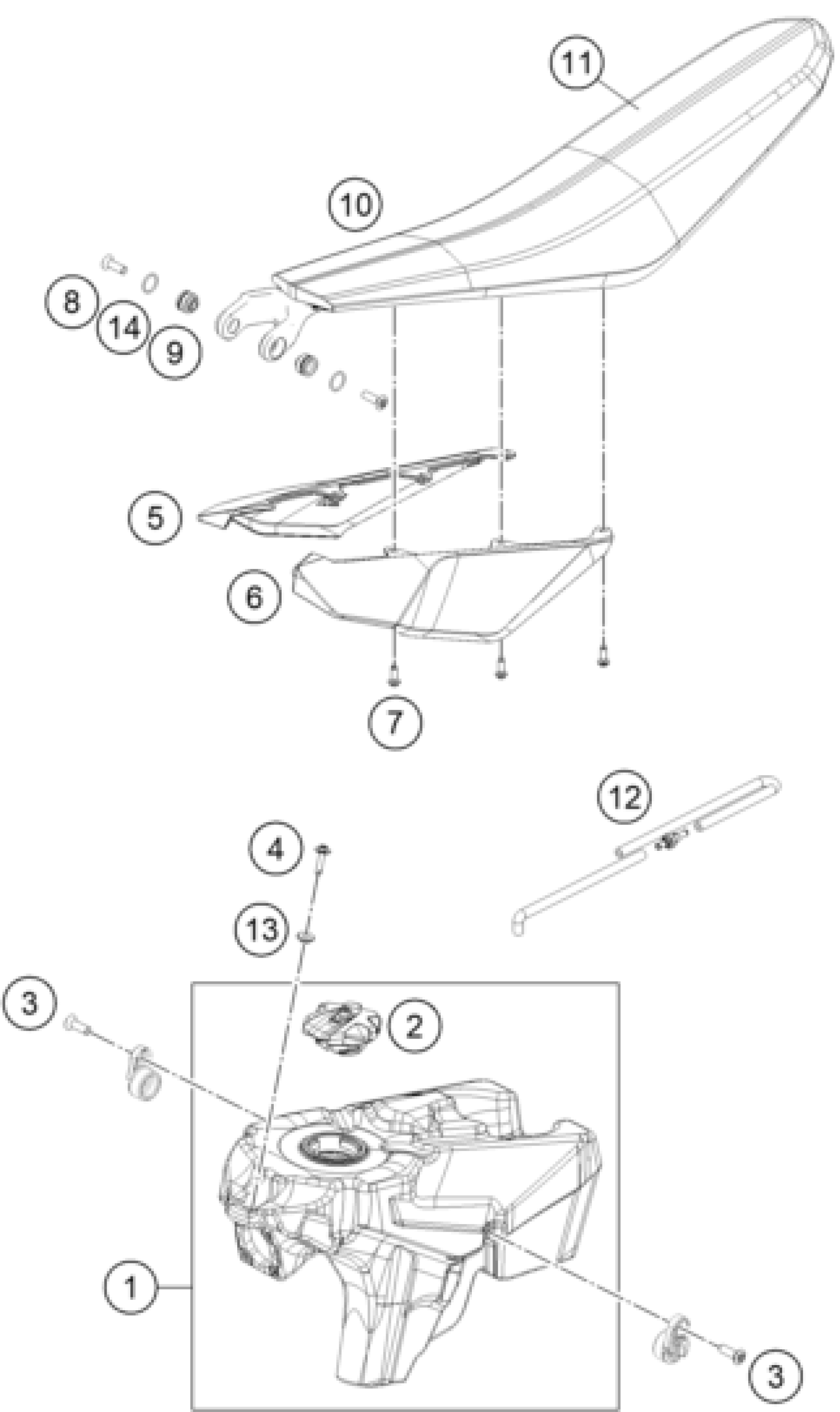 11
10
8
14
9
5
6
7
12
4
13
3
2
1
3