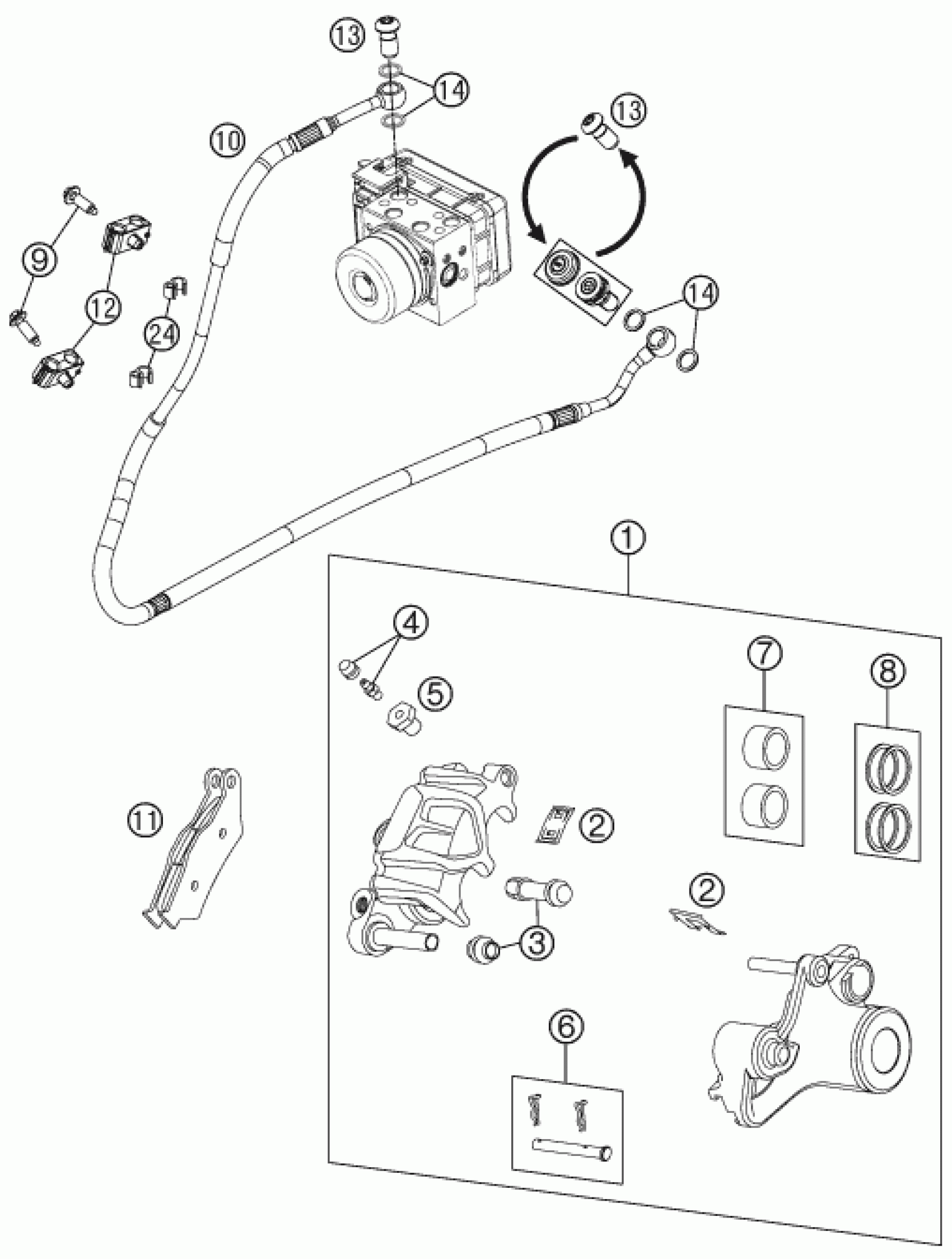 13
14
10
13
9
12
24
14
1
4
5
7
8
11
2
2
3
6