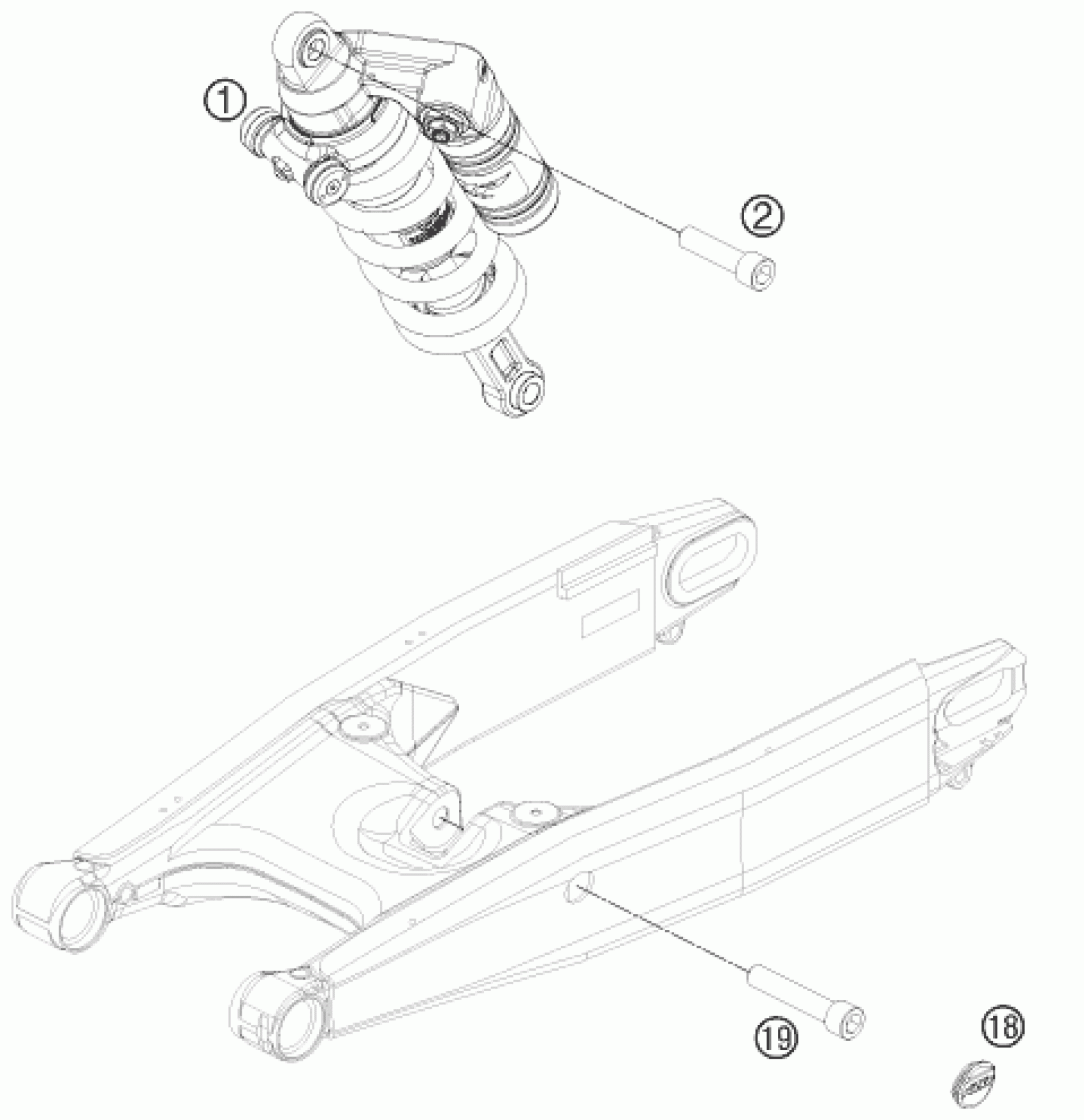 1
2
19
18