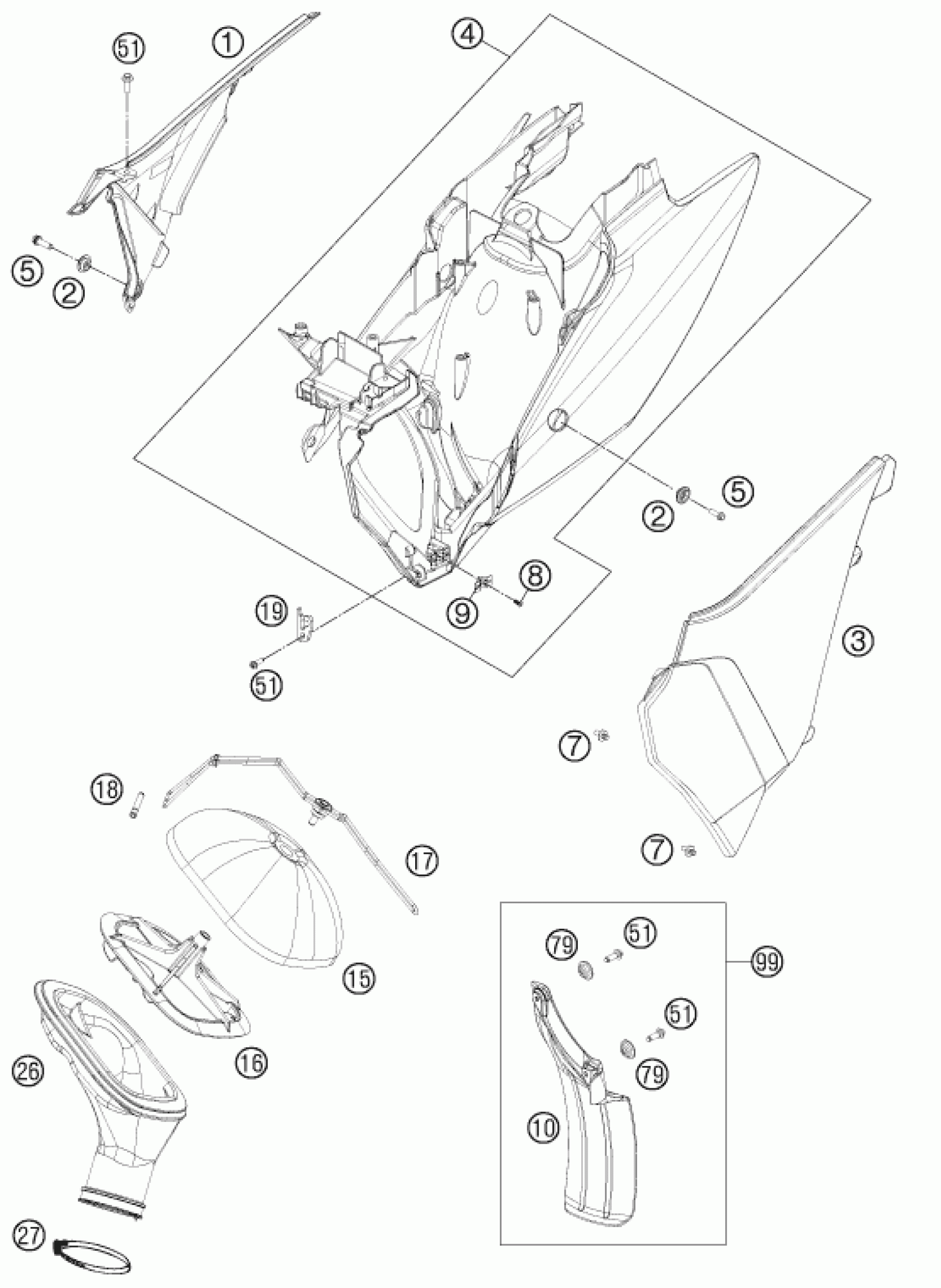 51
1
4
5
2
2
5
8
9
19
51
3
7
7
18
17
15
16
26
27
79
51
99
51
79
10