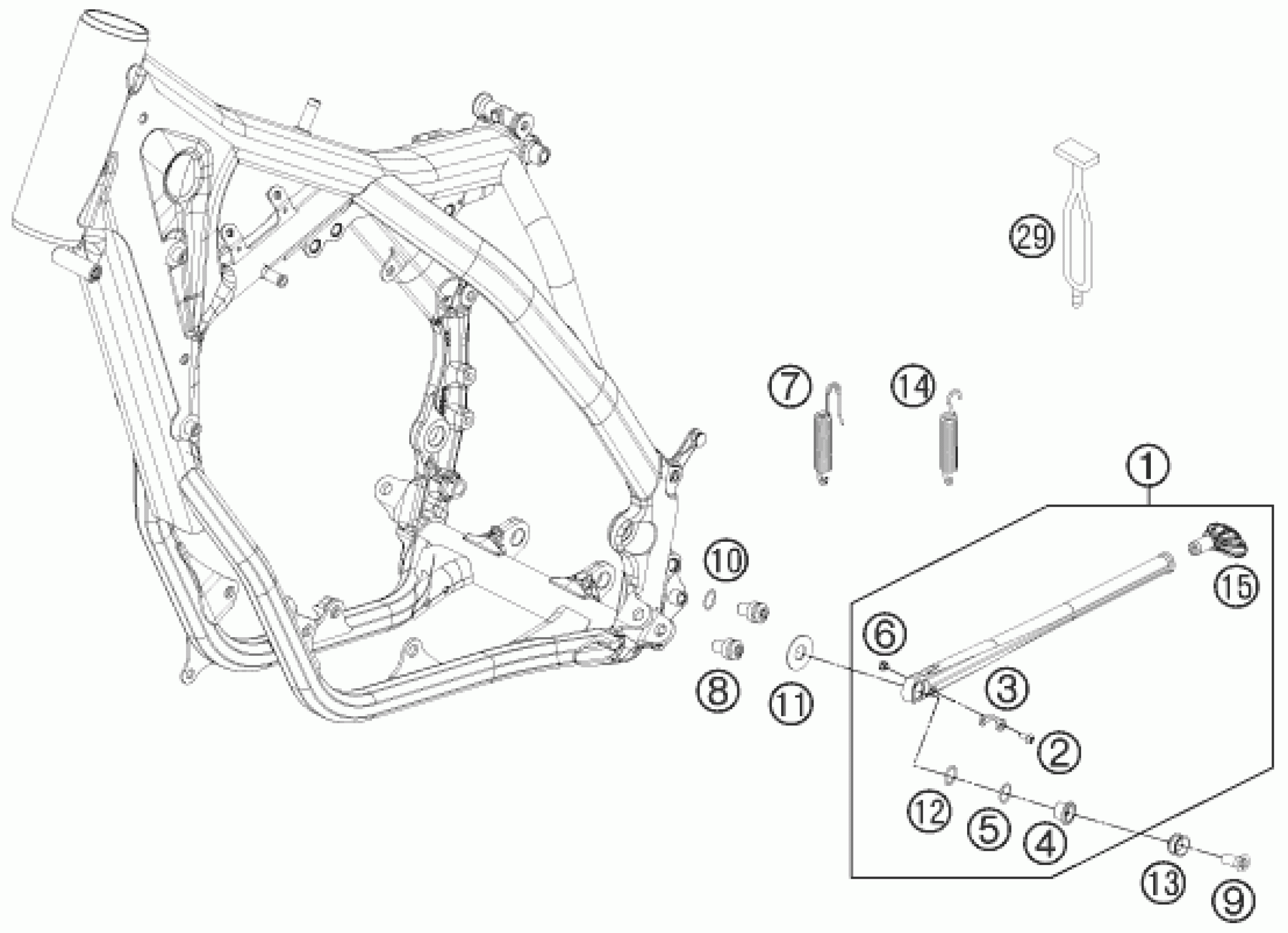 29
7
14
1
10
15
6
8
11
3
2
12
5
4
13
9