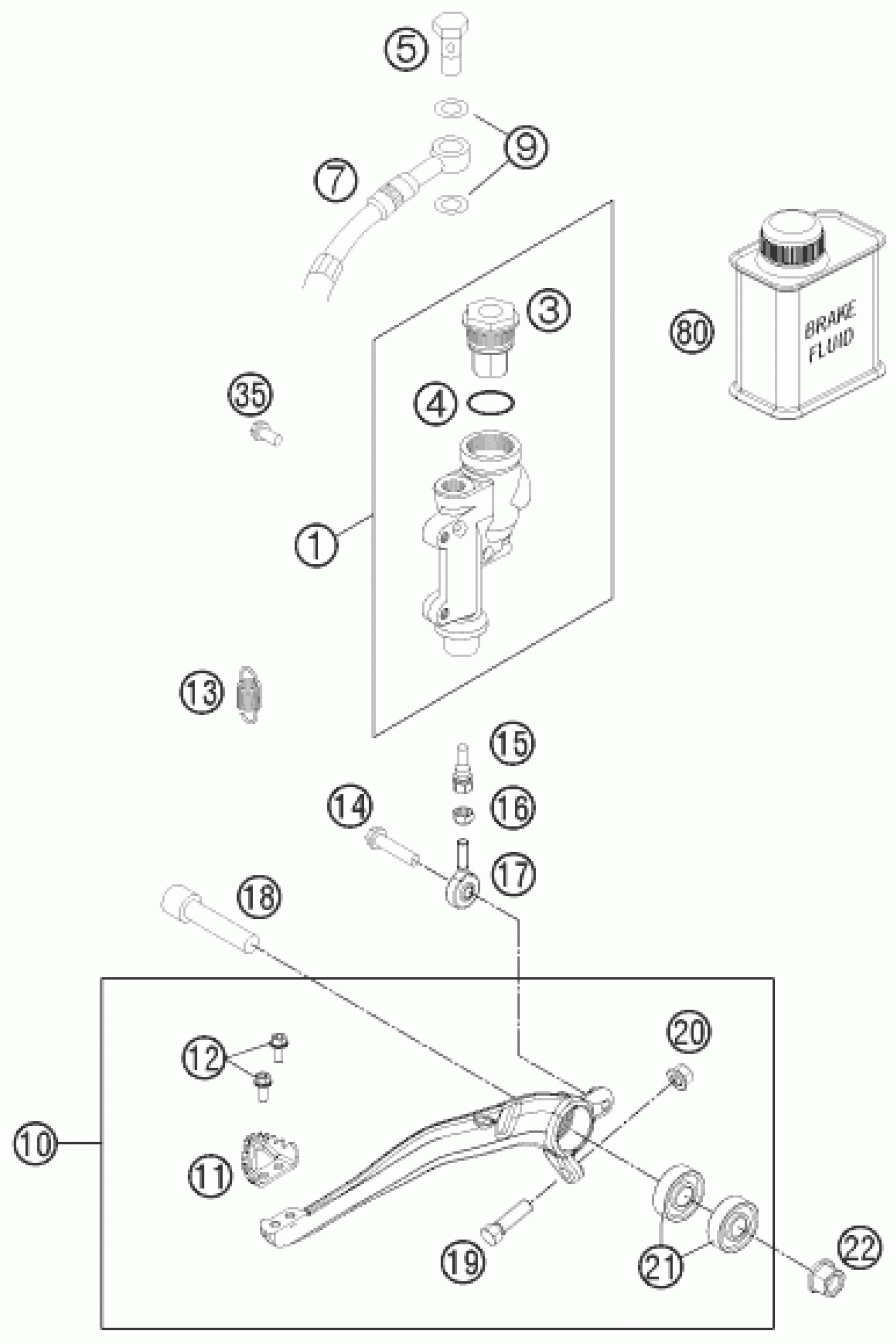 5

9

7

3

80

BRAKE FLUID

35

4

1

13

15

14

16

17

18

20

12

10

11

19

21

22