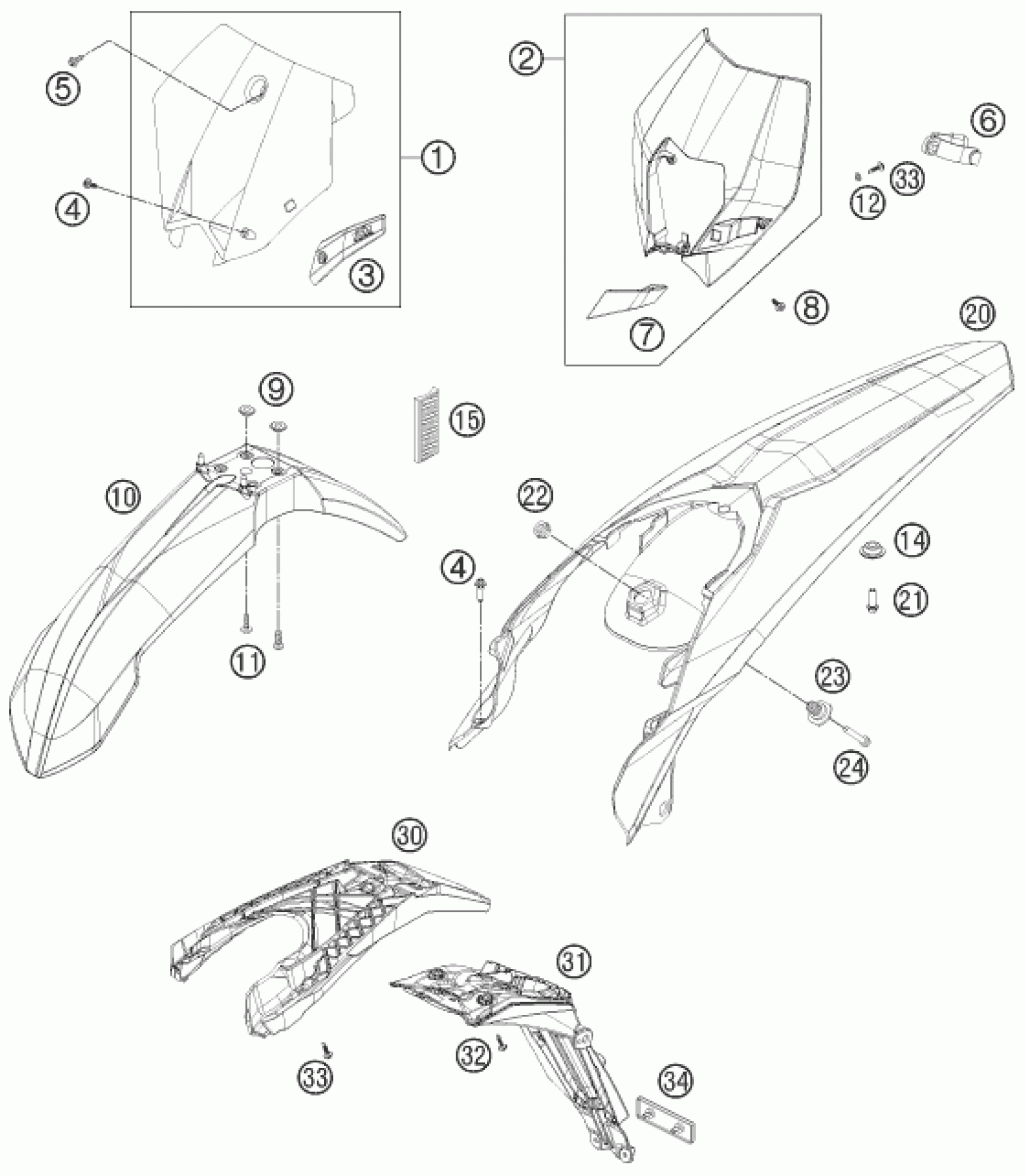 5
1
4
3
2
6
33
12
8
7
20
9
15
10
22
14
4
21
11
23
24
30
31
32
33
34