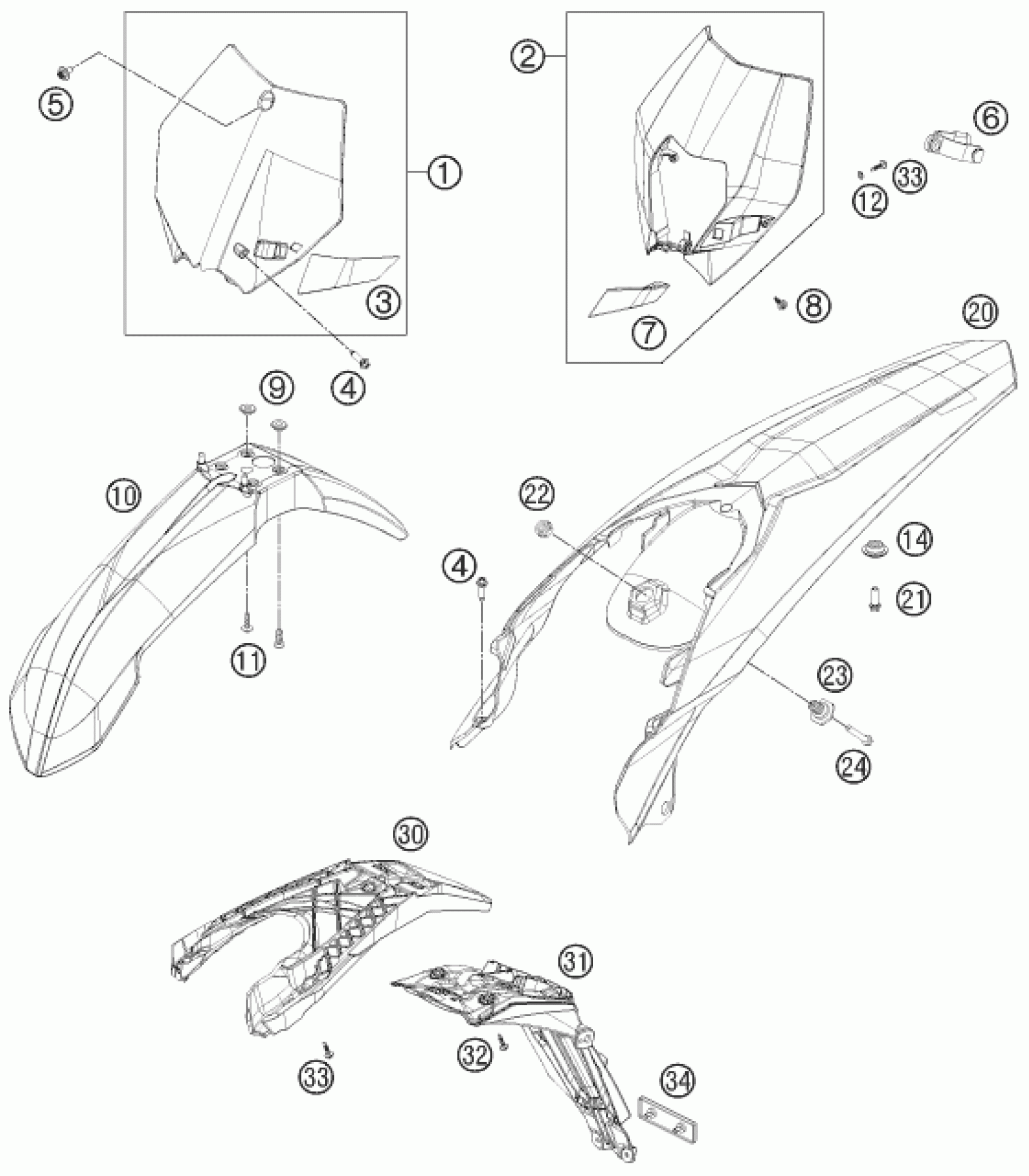 5
1
3
4
2
6
33
12
8
7
20
9
10
11
22
4
14
21
23
24
30
31
32
33
34