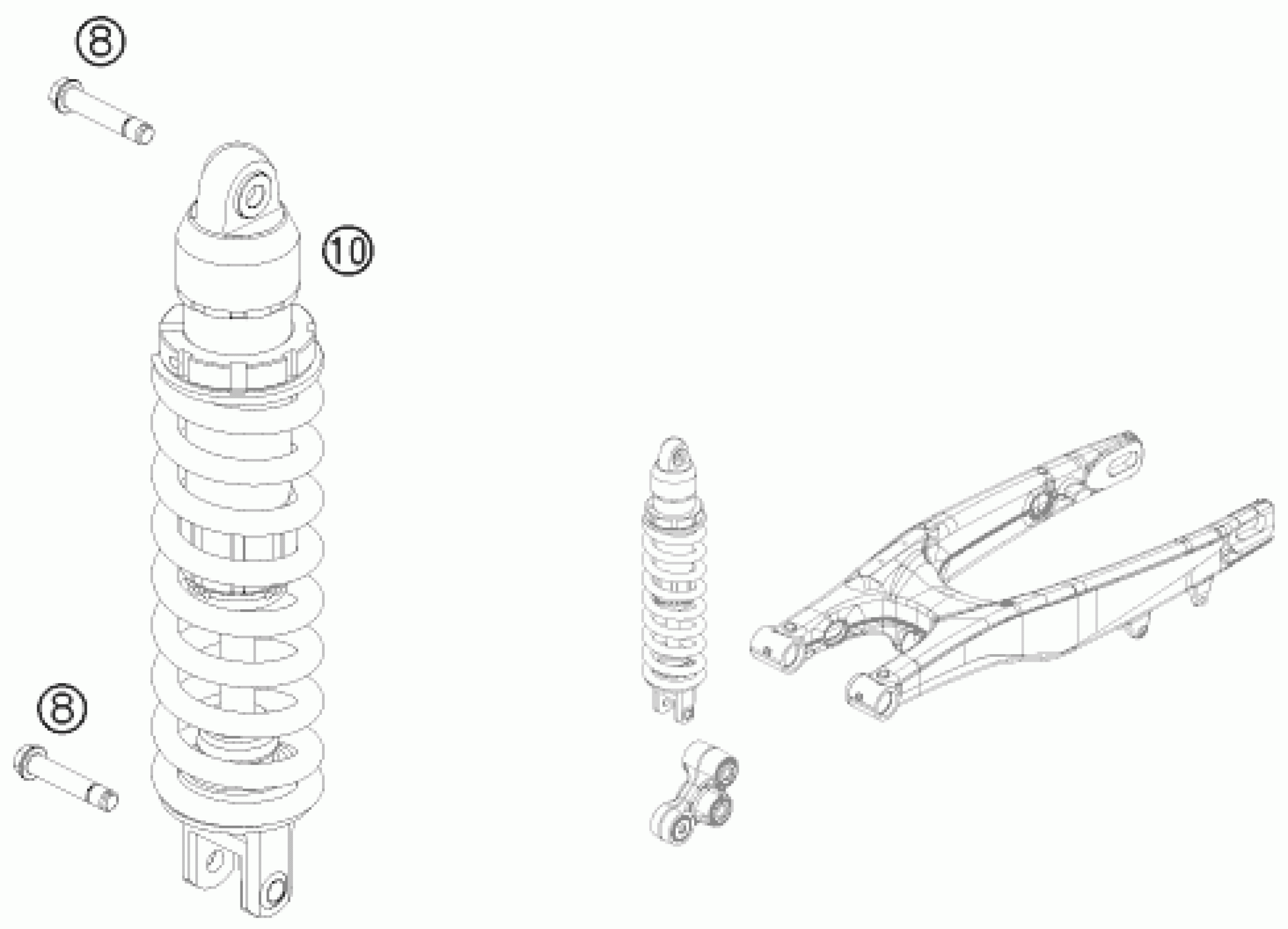 8

10

8