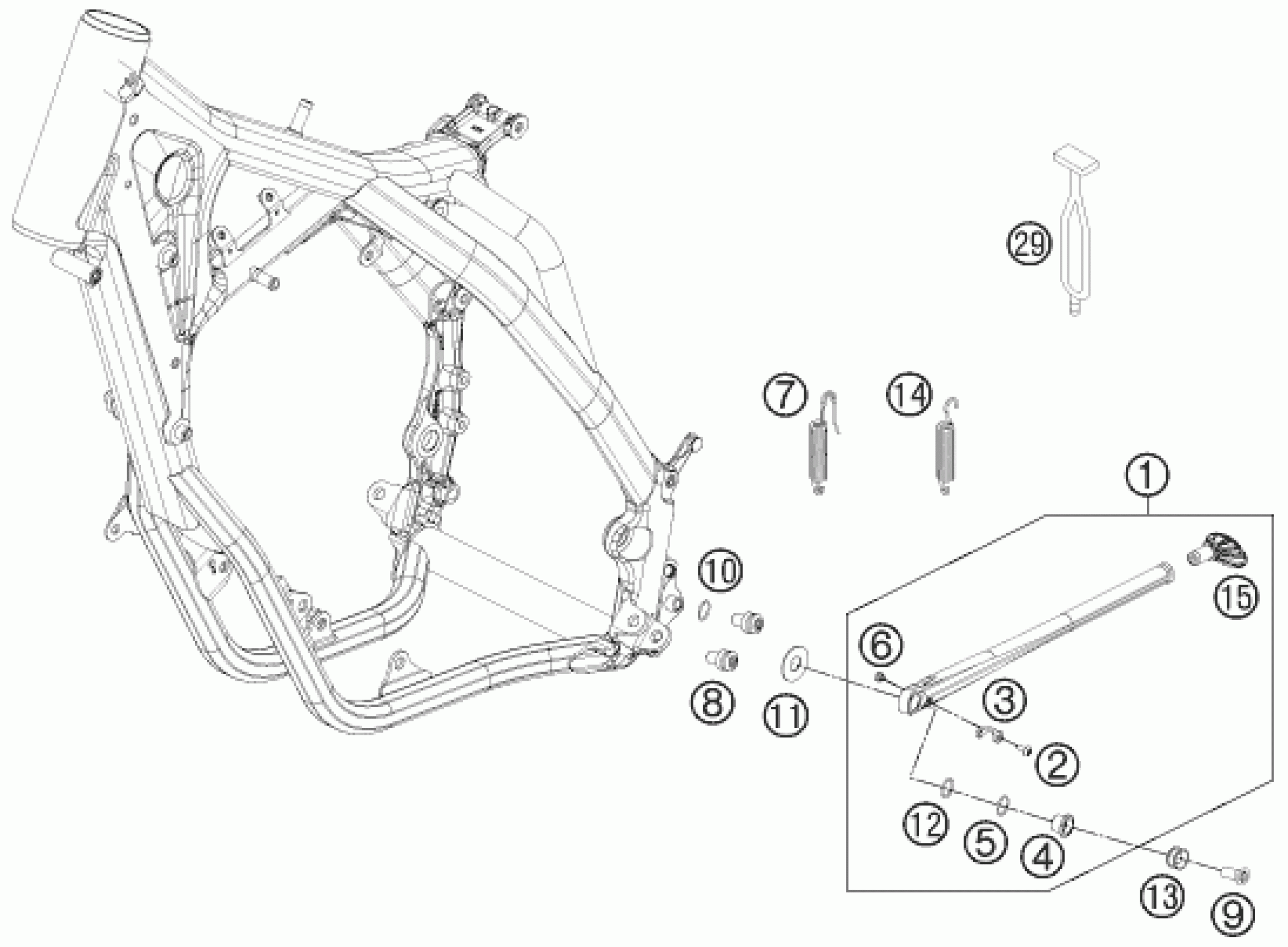 29
7
14
1
10
15
6
8
11
3
2
12
5
4
13
9