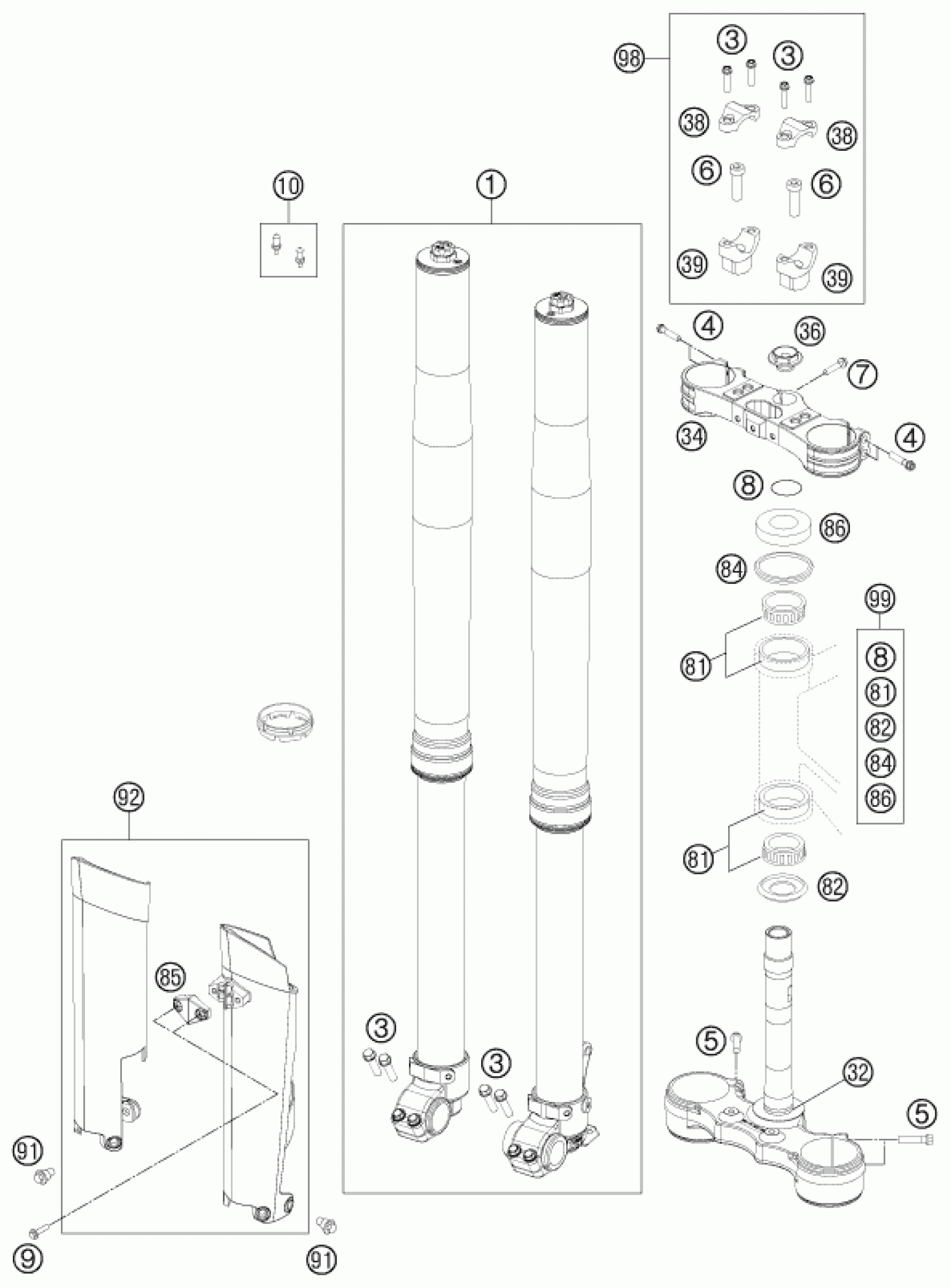 98
3
3
38
38
6
6
39
39
10
1
4
36
7
34
4
8
86
84
99
81
8
81
82
84
86
81
82
92
85
3
3
5
32
5
91
9
91