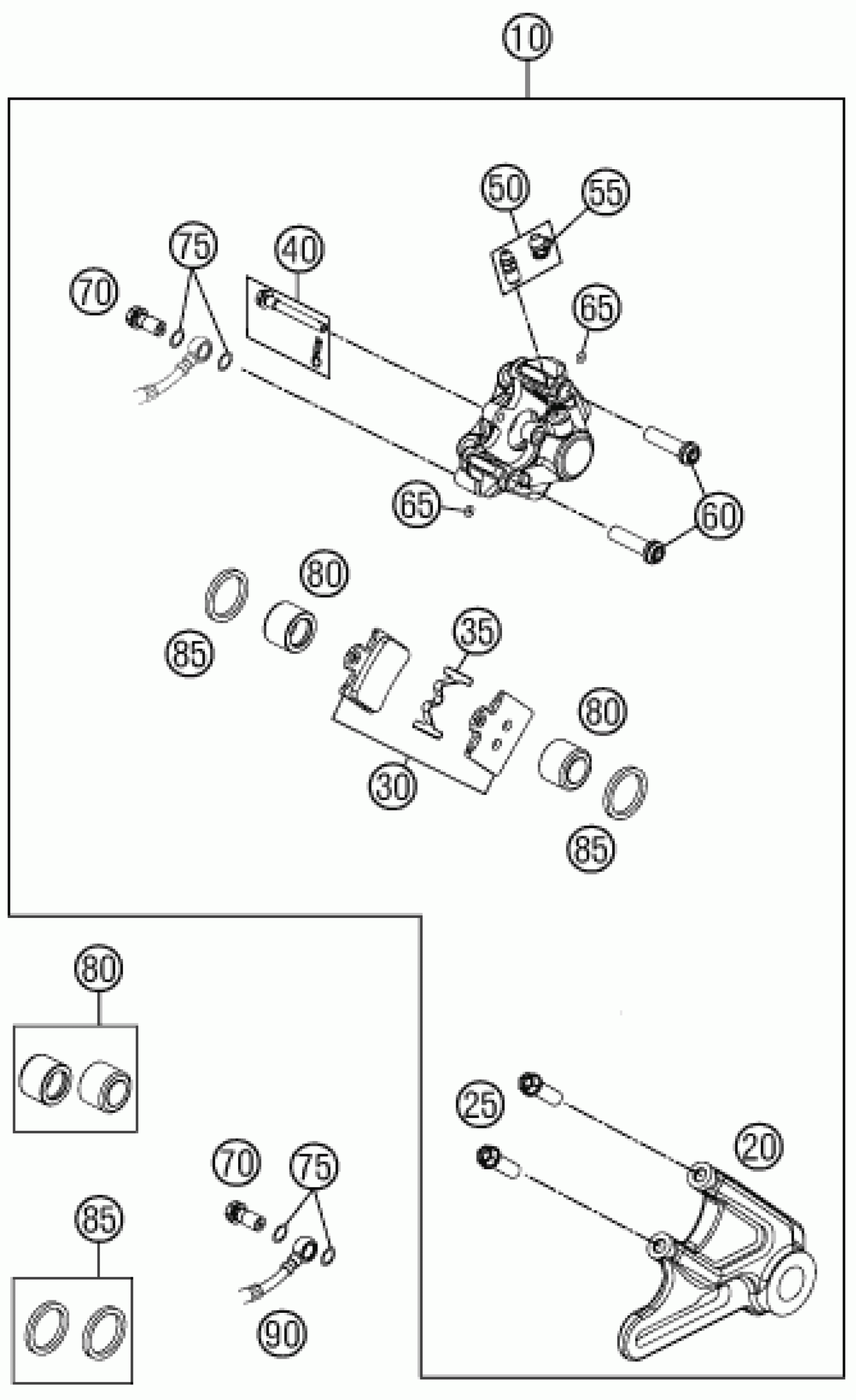 10
50
55
75
40
70
65
65
60
80
85
35
80
30
85
80
25
20
70
75
85
90