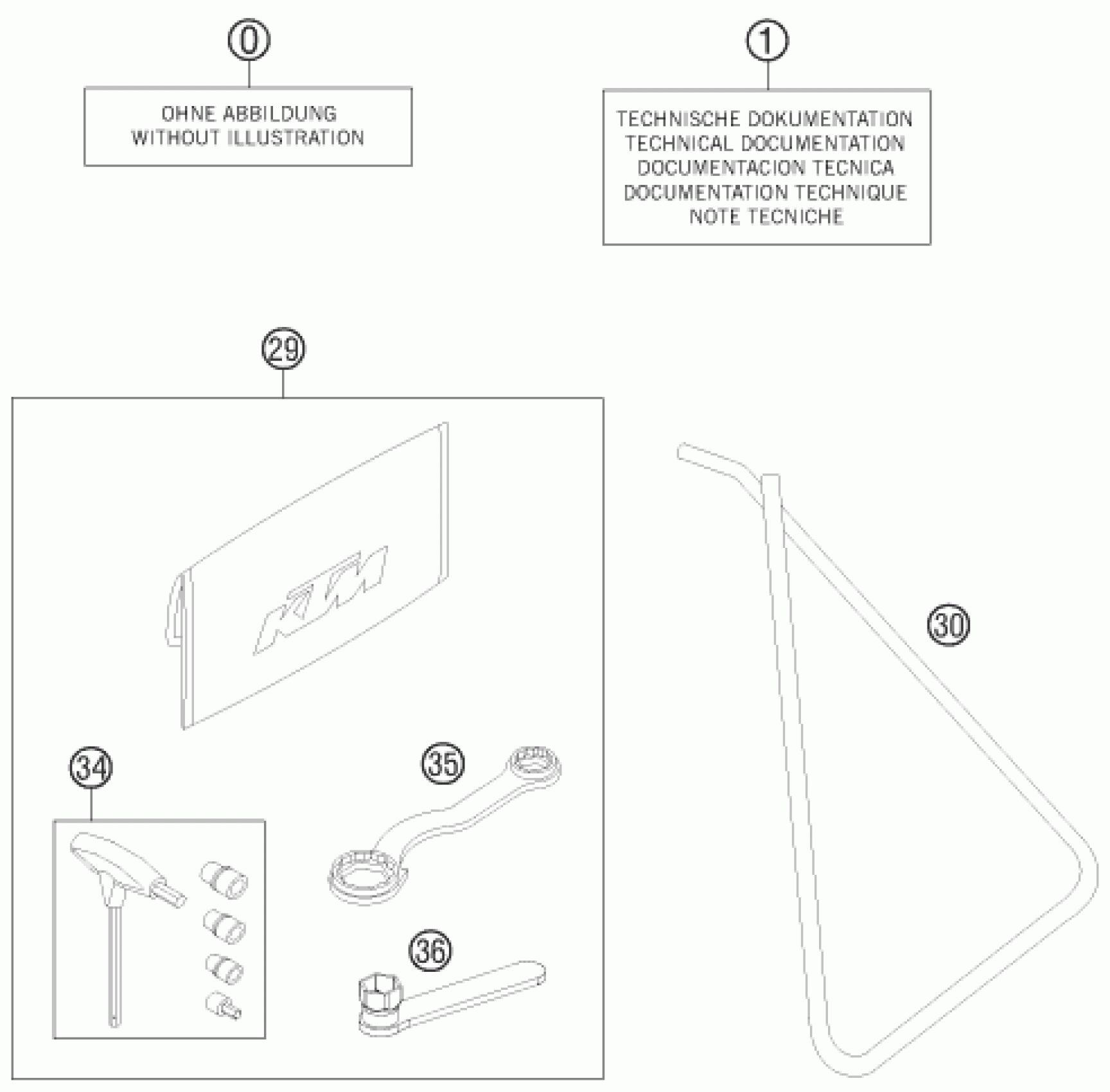 0

OHNE ABBILDUNG
WITHOUT ILLUSTRATION

1

TECHNISCHE DOKUMENTATION
TECHNICAL DOCUMENTATION
DOCUMENTACION TECNICA
DOCUMENTATION TECHNIQUE
NOTE TECNICHE

29

KTM

30

34

35

36