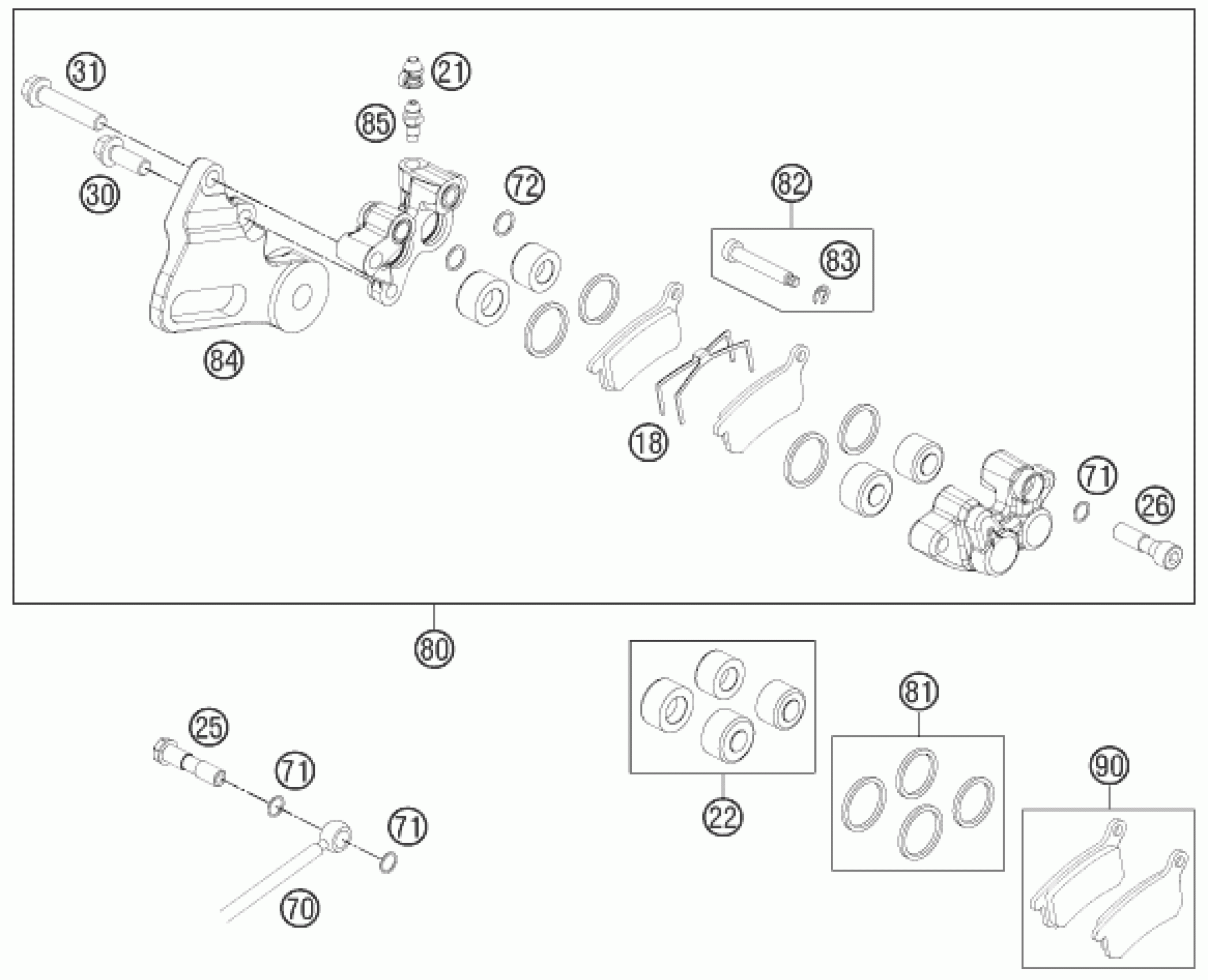 31
21
85
30
72
82
83
84
18
71
26
80
25
71
71
70
22
81
90