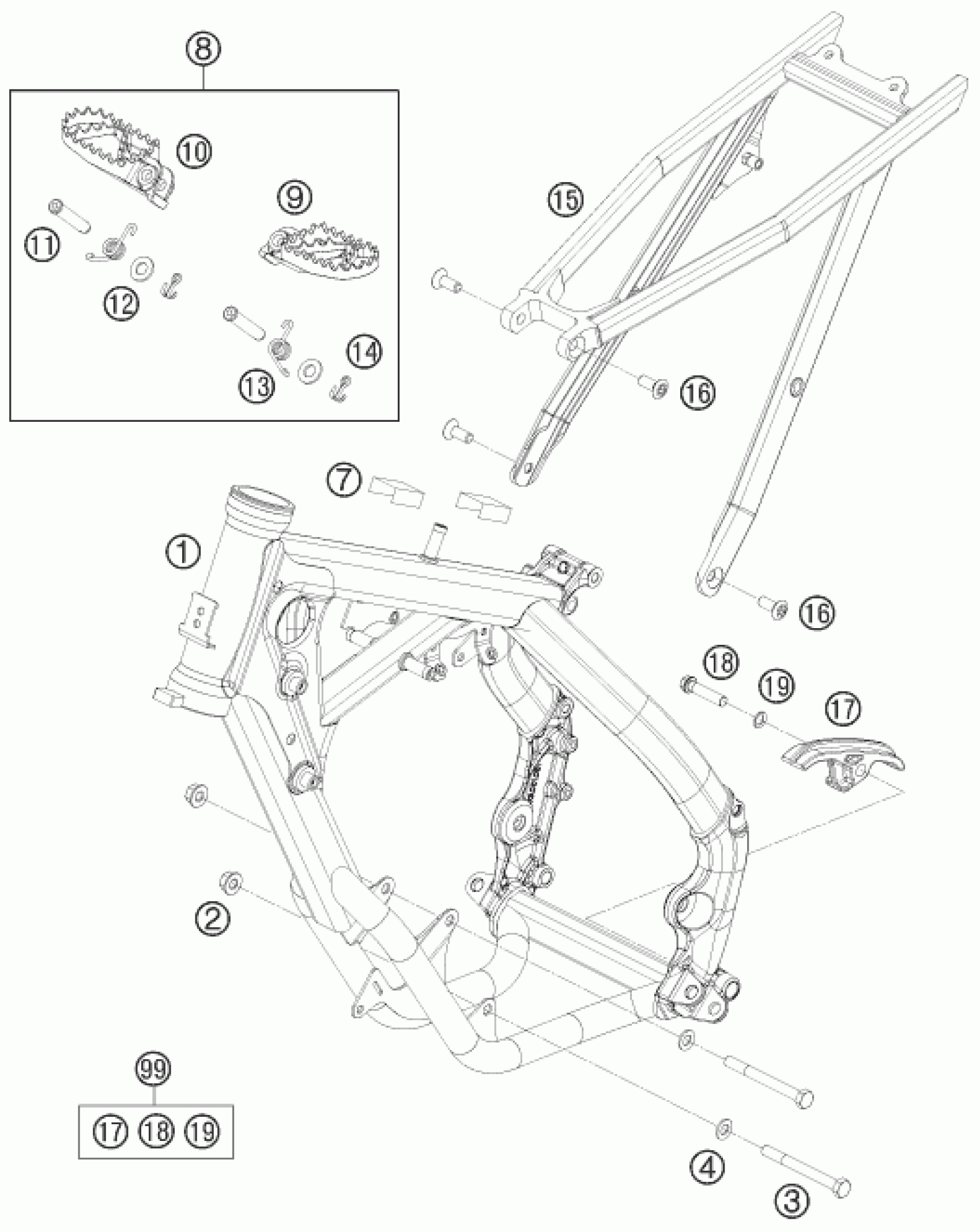 8
10
9
11
12
14
13
15
16
7
1
16
18
19
17
2
99
17 18 19
4
3