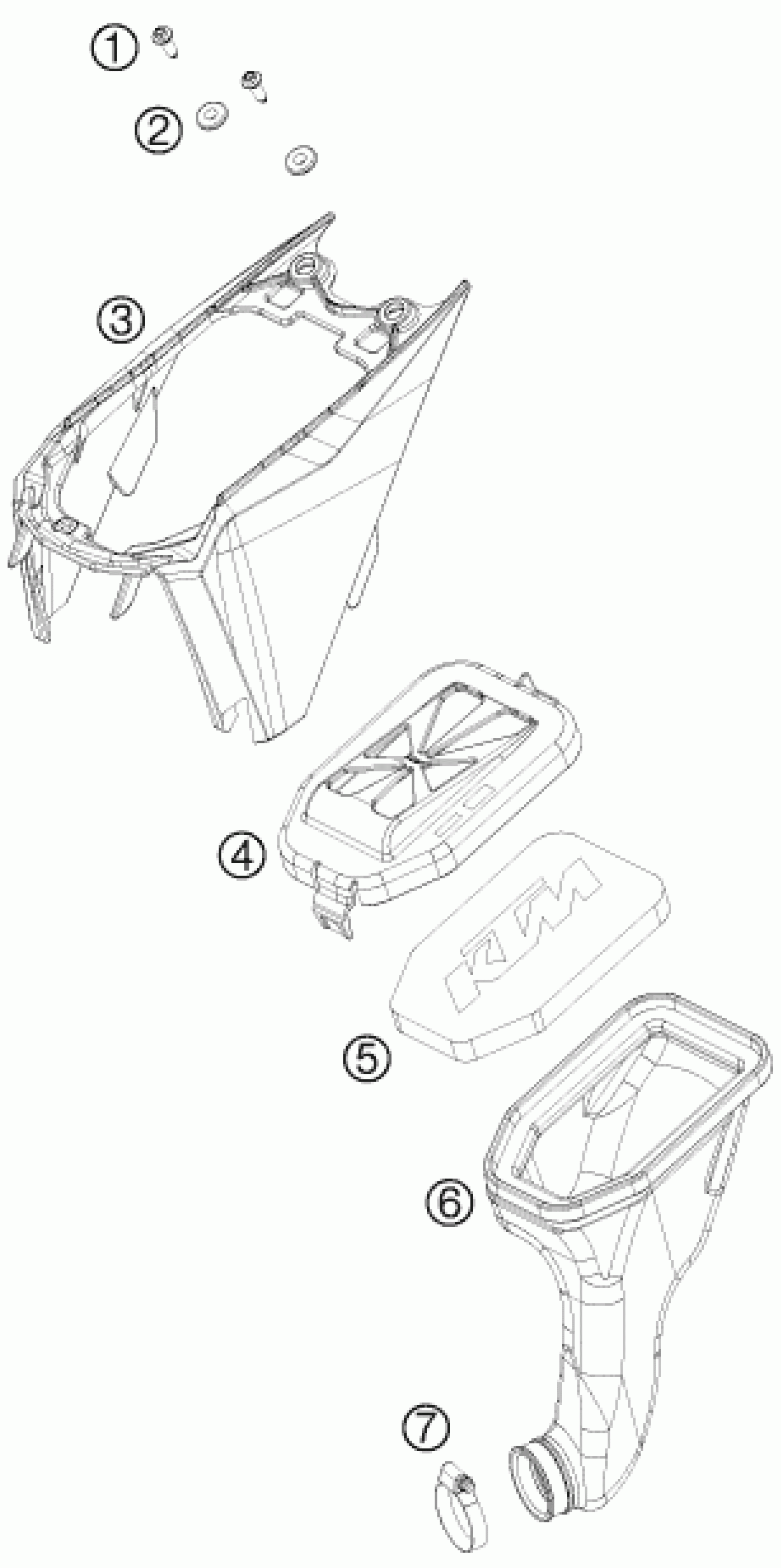 1
2
3
4
KTM
5
6
7