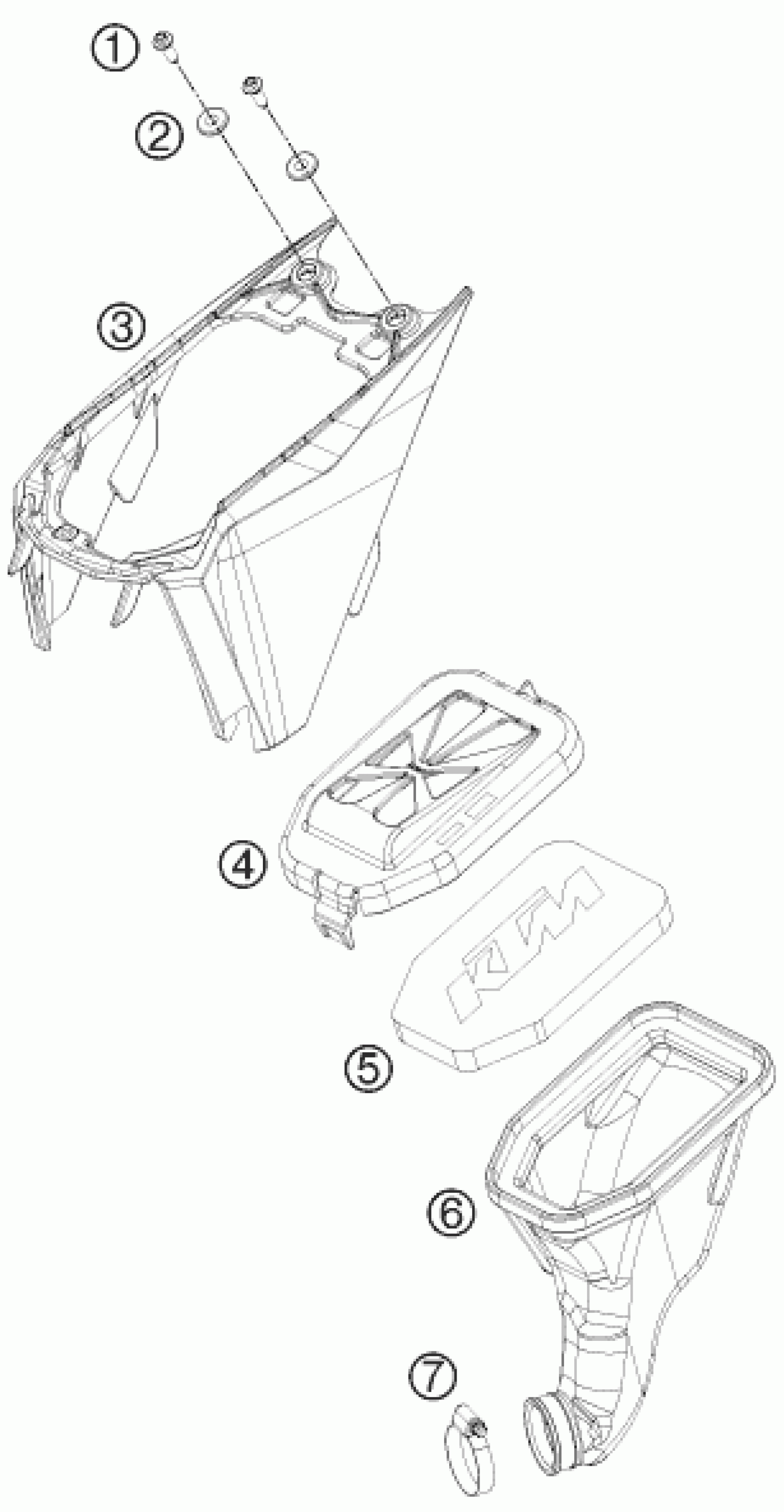 1
2
3
4
KTM
5
6
7