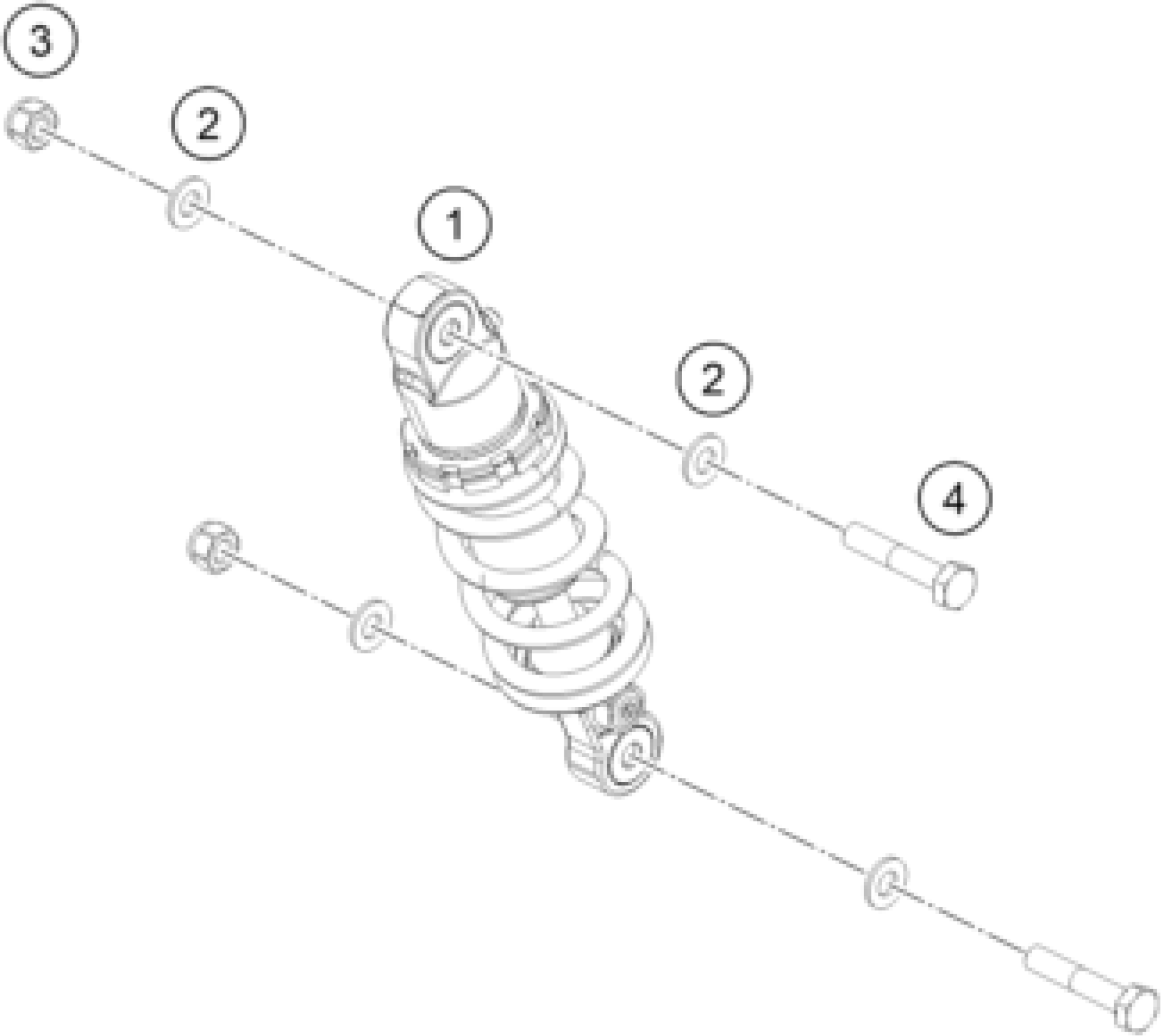 3
2
1
2
4