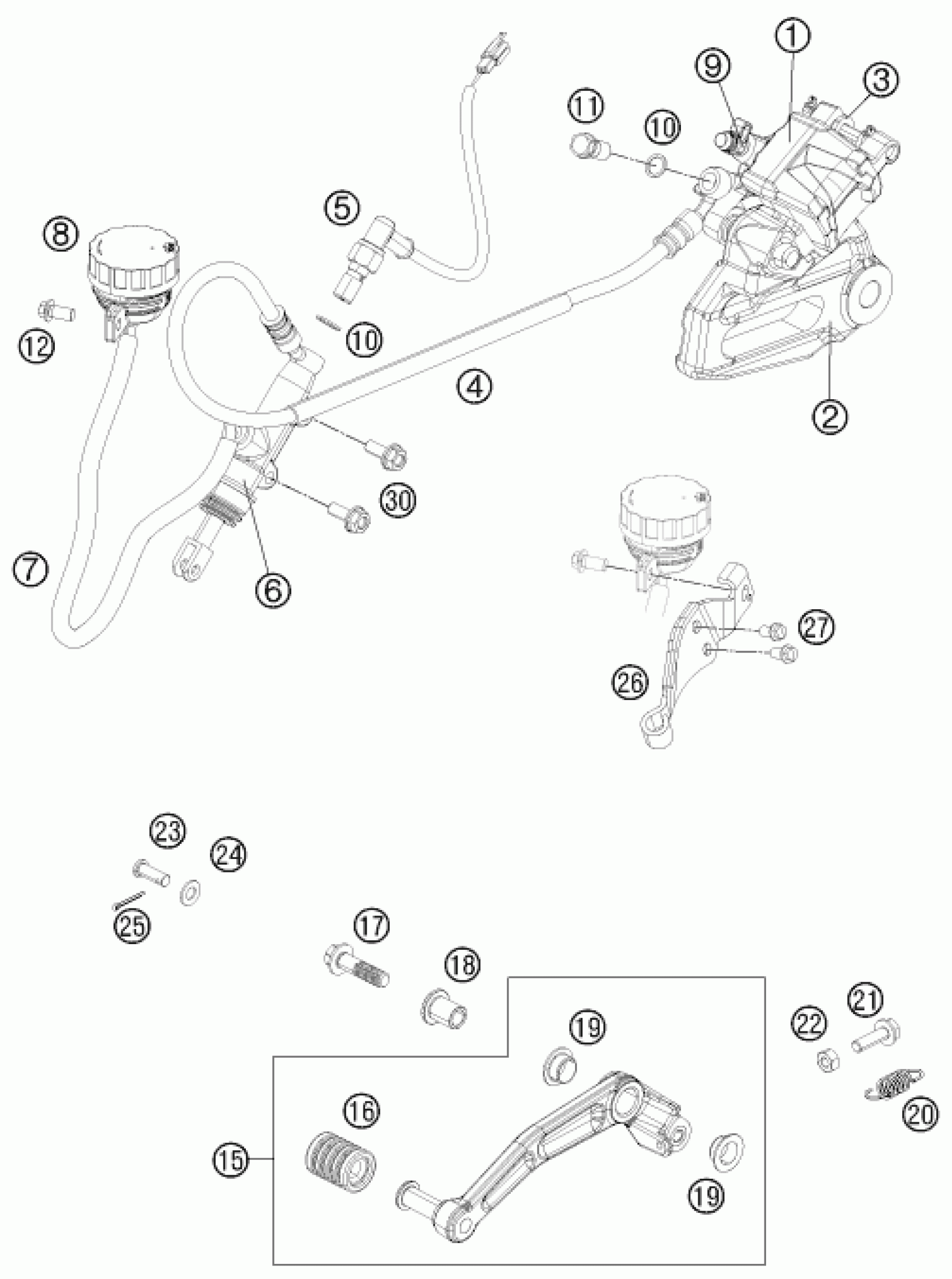 1
9
3
11
10
5
8
12
10
4
2
30
7
6
27
26
23
24
25
17
18
19
21
22
20
16
15
19