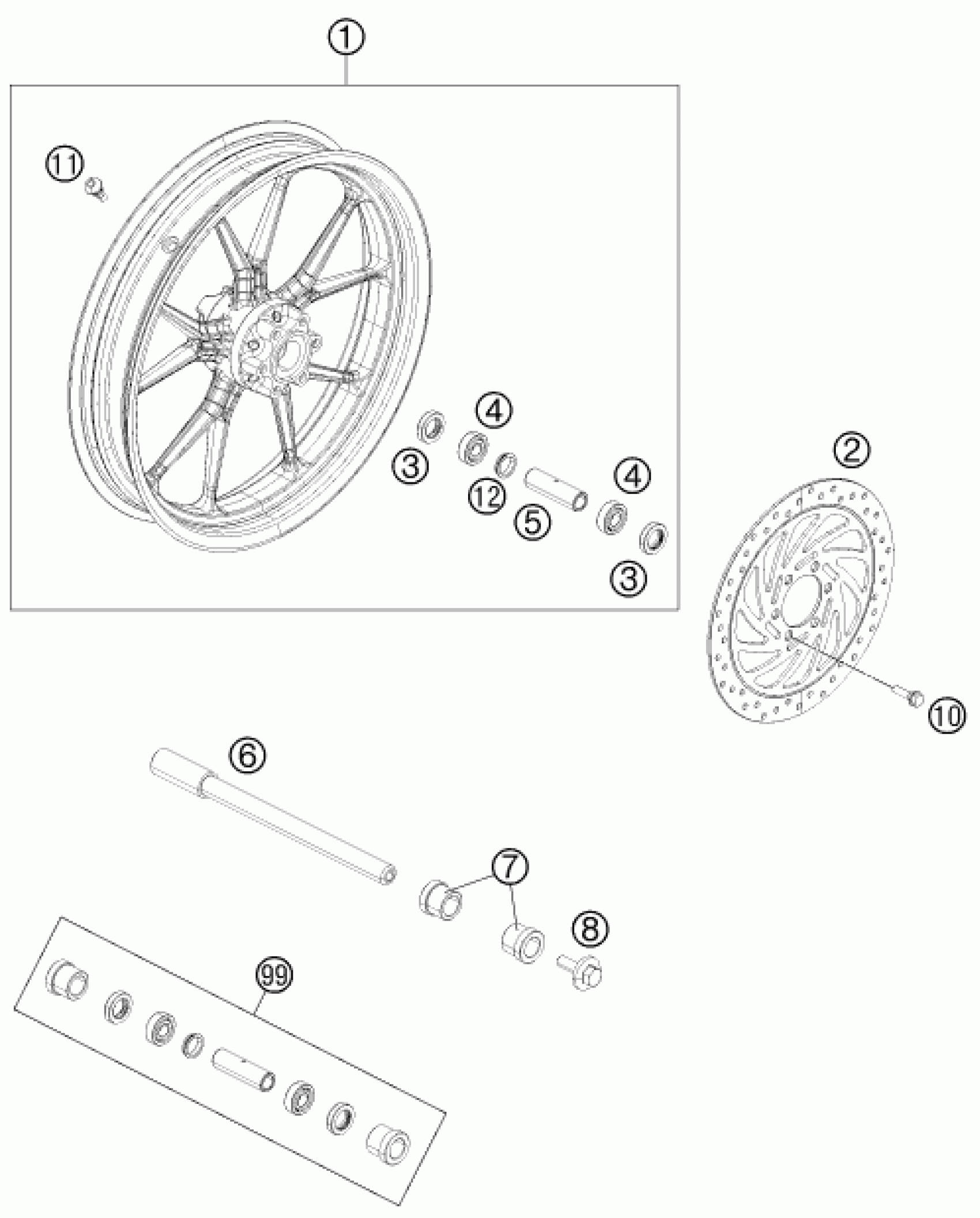 1
11
4
3
12
5
4
3
2
10
6
7
8
99