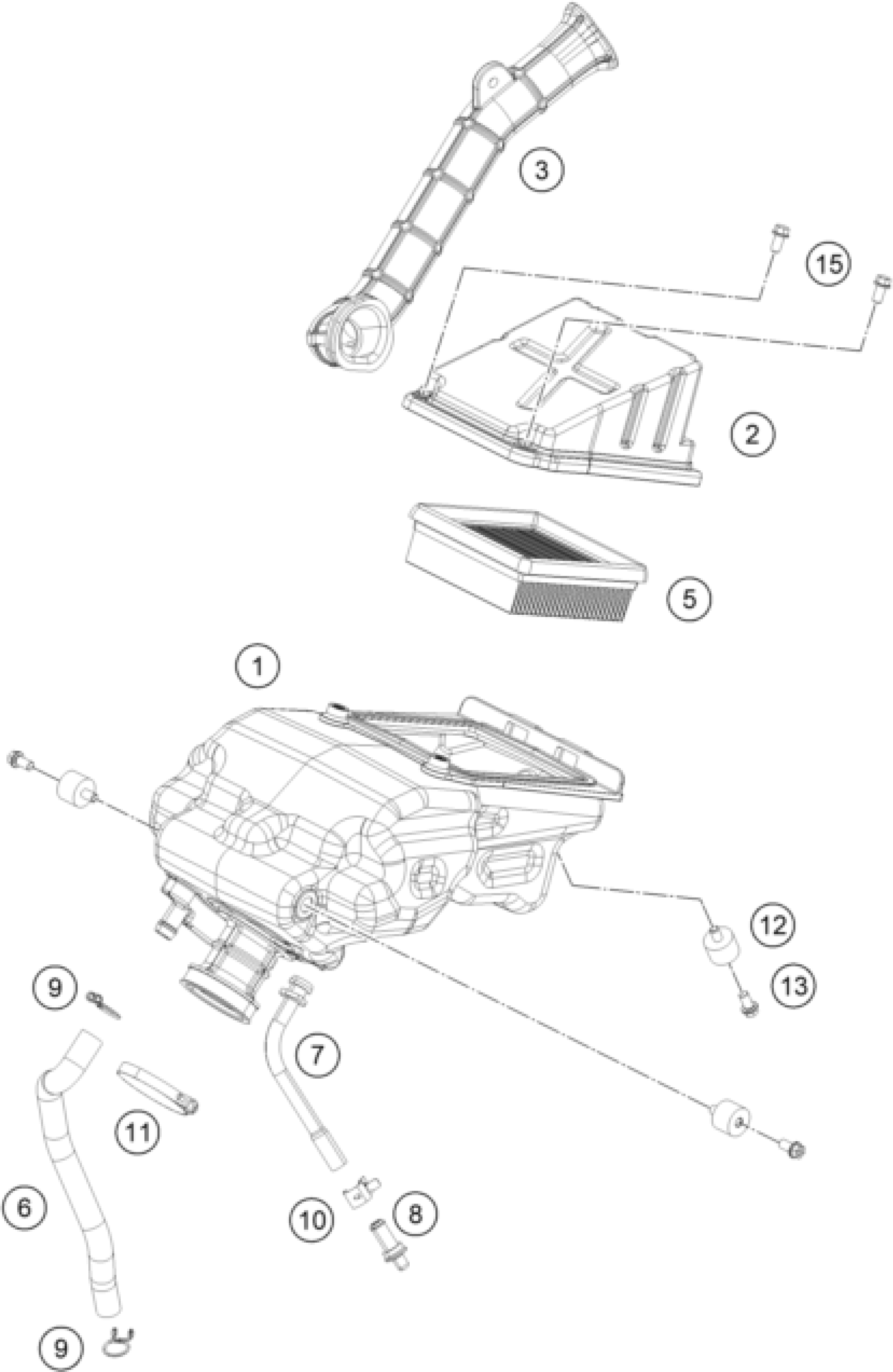 3
15
2
5
1
12
13
9
7
11
6
10
8
9