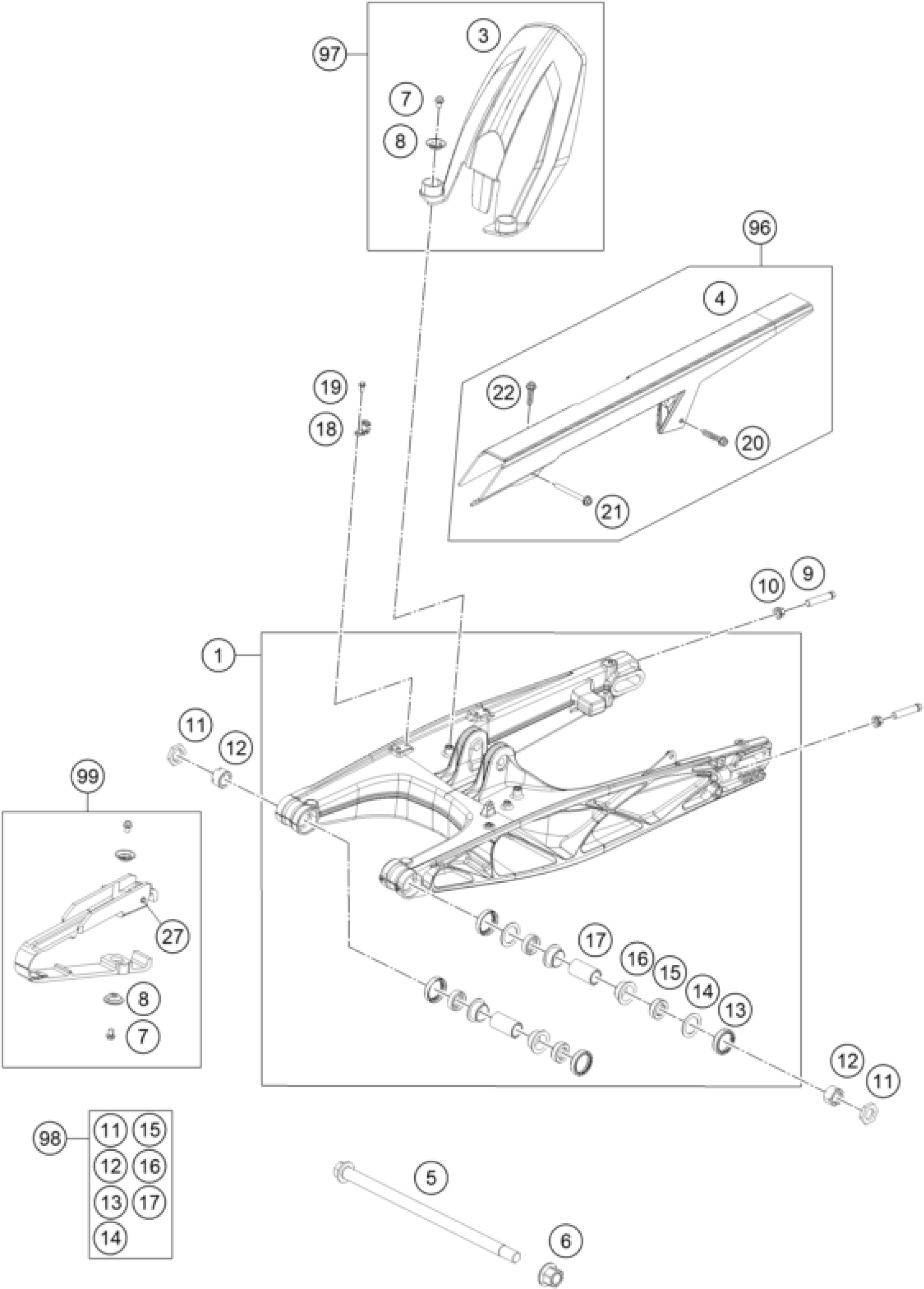 97
3
7
8
96
4
22
20
21
19
18
10
9
1
11
12
99
27
8
7
17
16
15
14
13
12
11
98
11
15
12
16
13
17
14
5
6