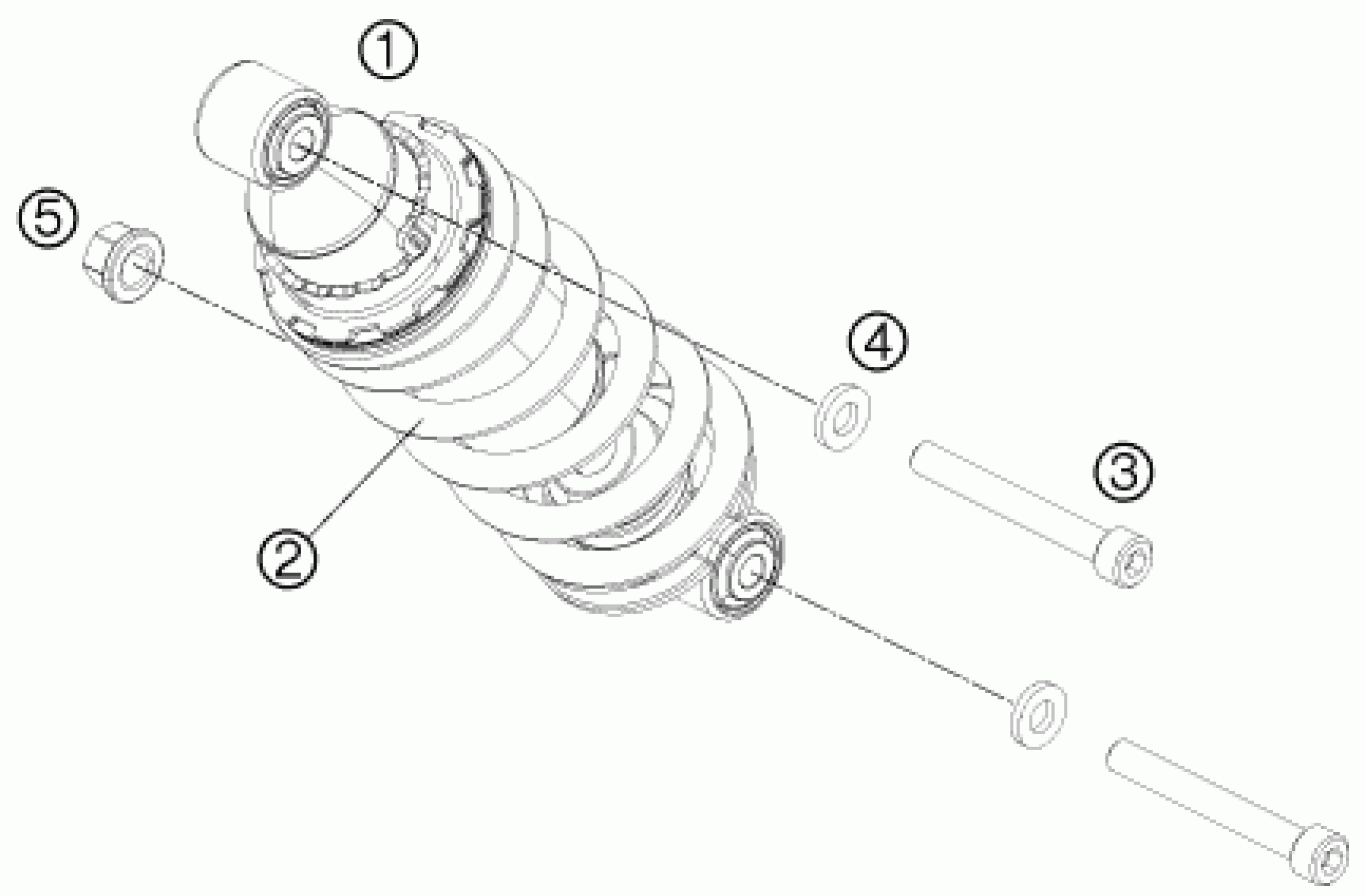 ①
⑤
④
③
②