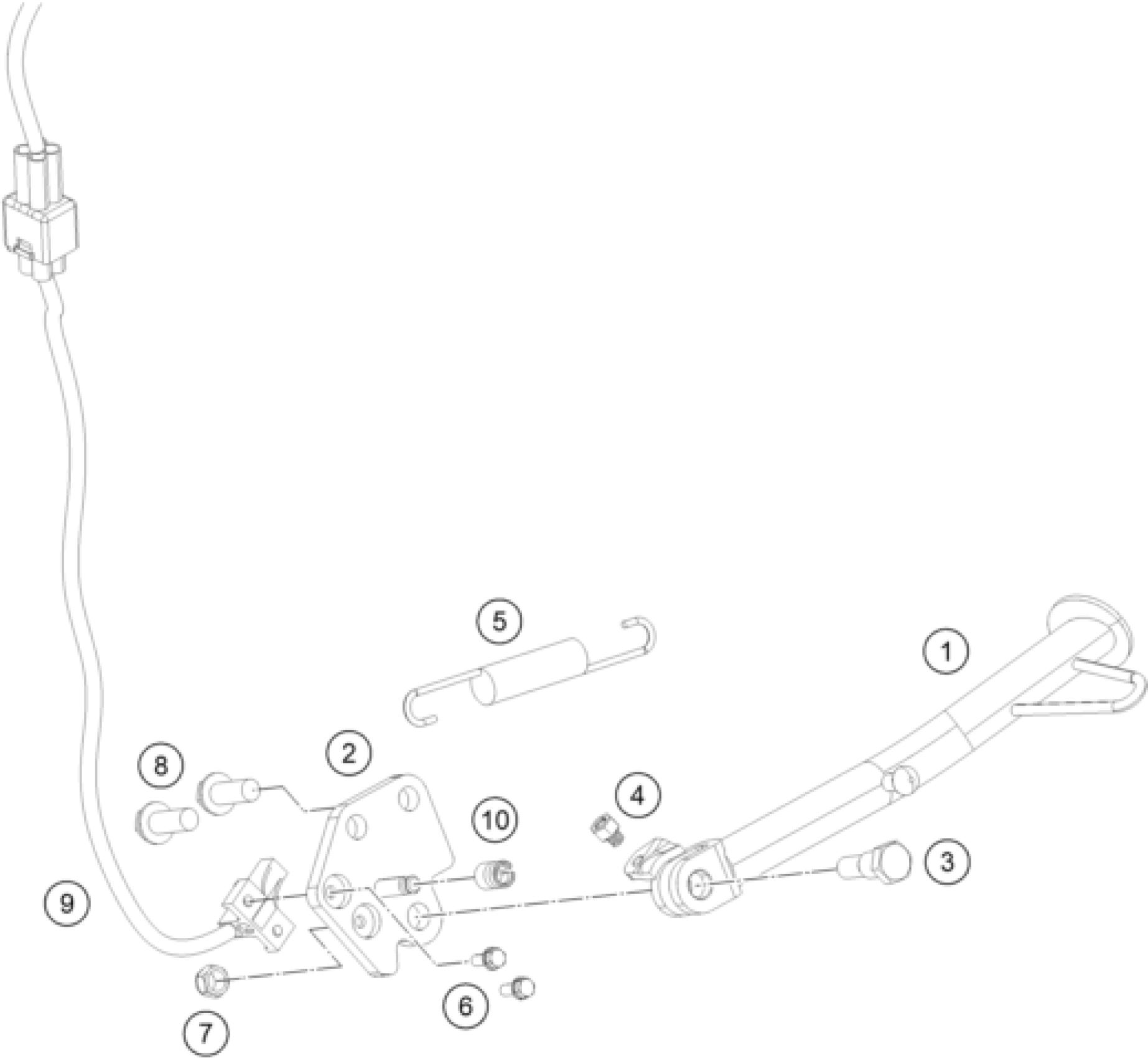 5
1
2
8
4
10
3
9
6
7