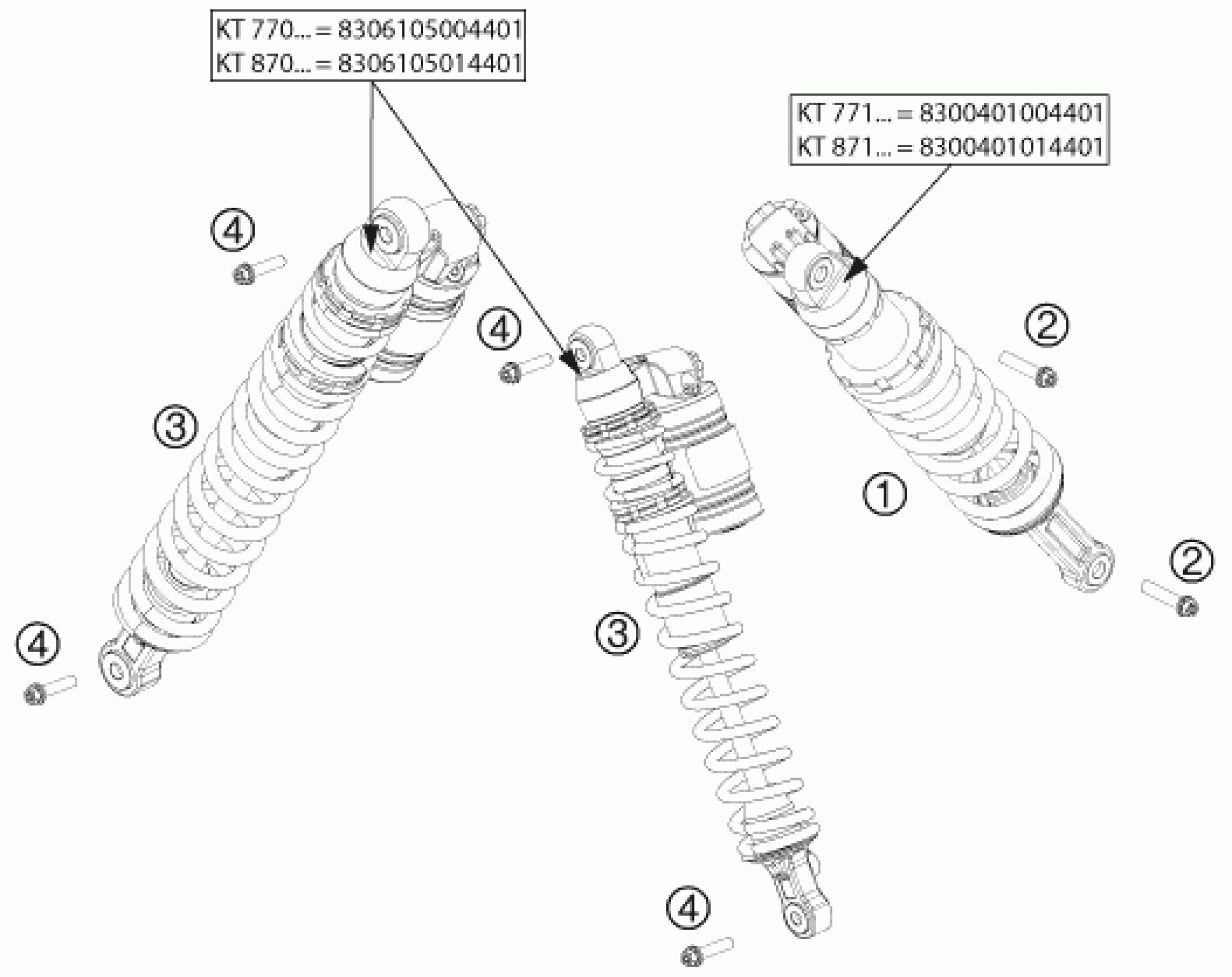 KT 770... = 8306105004401
KT 870... = 8306105014401

KT 771... = 8300401004401
KT 871... = 8300401014401

4

4

2

3

1

2

4

3

4