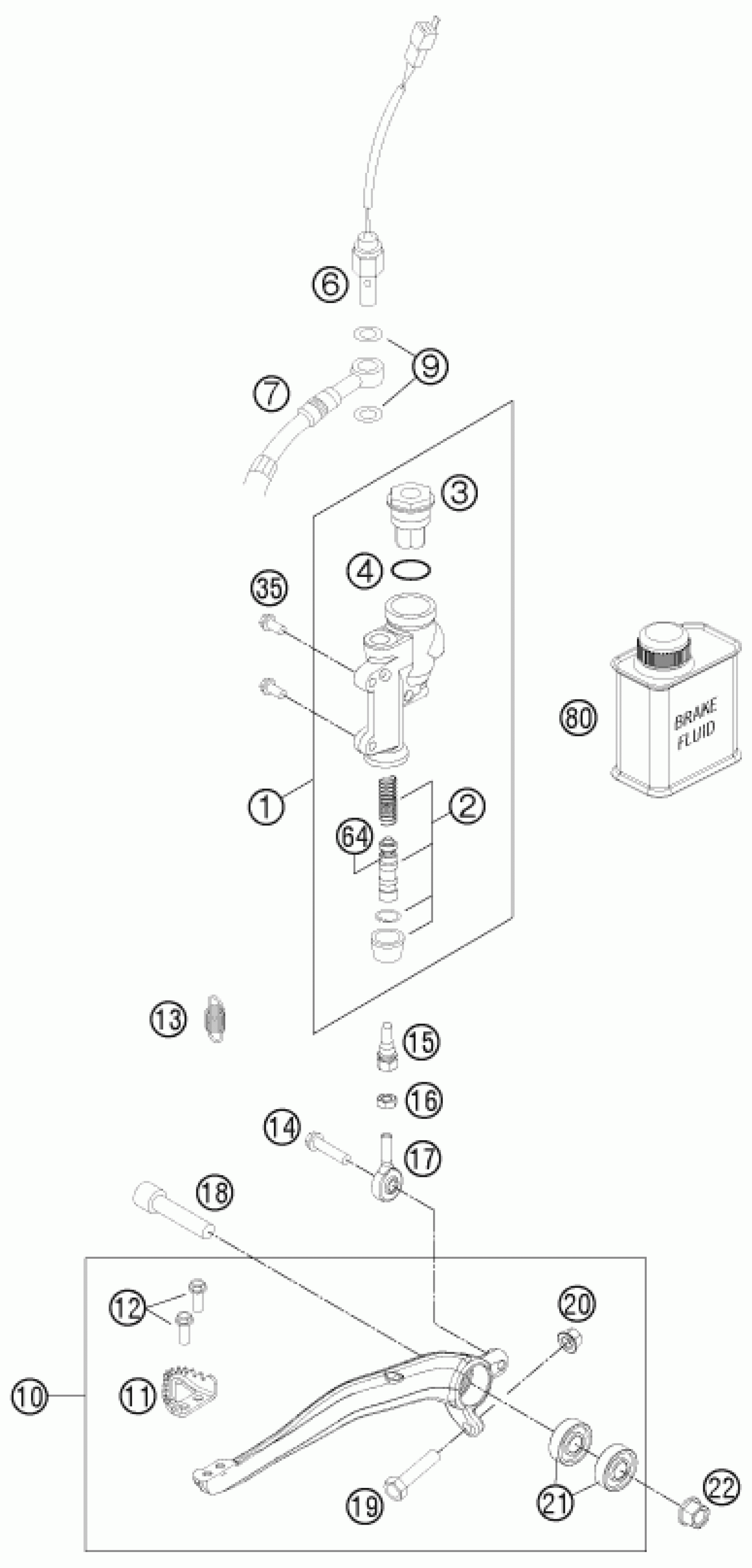 6
9
7
3
4
35
80
BRAKE FLUID
1
2
64
13
15
16
14
17
18
12
20
10
11
19
21
22