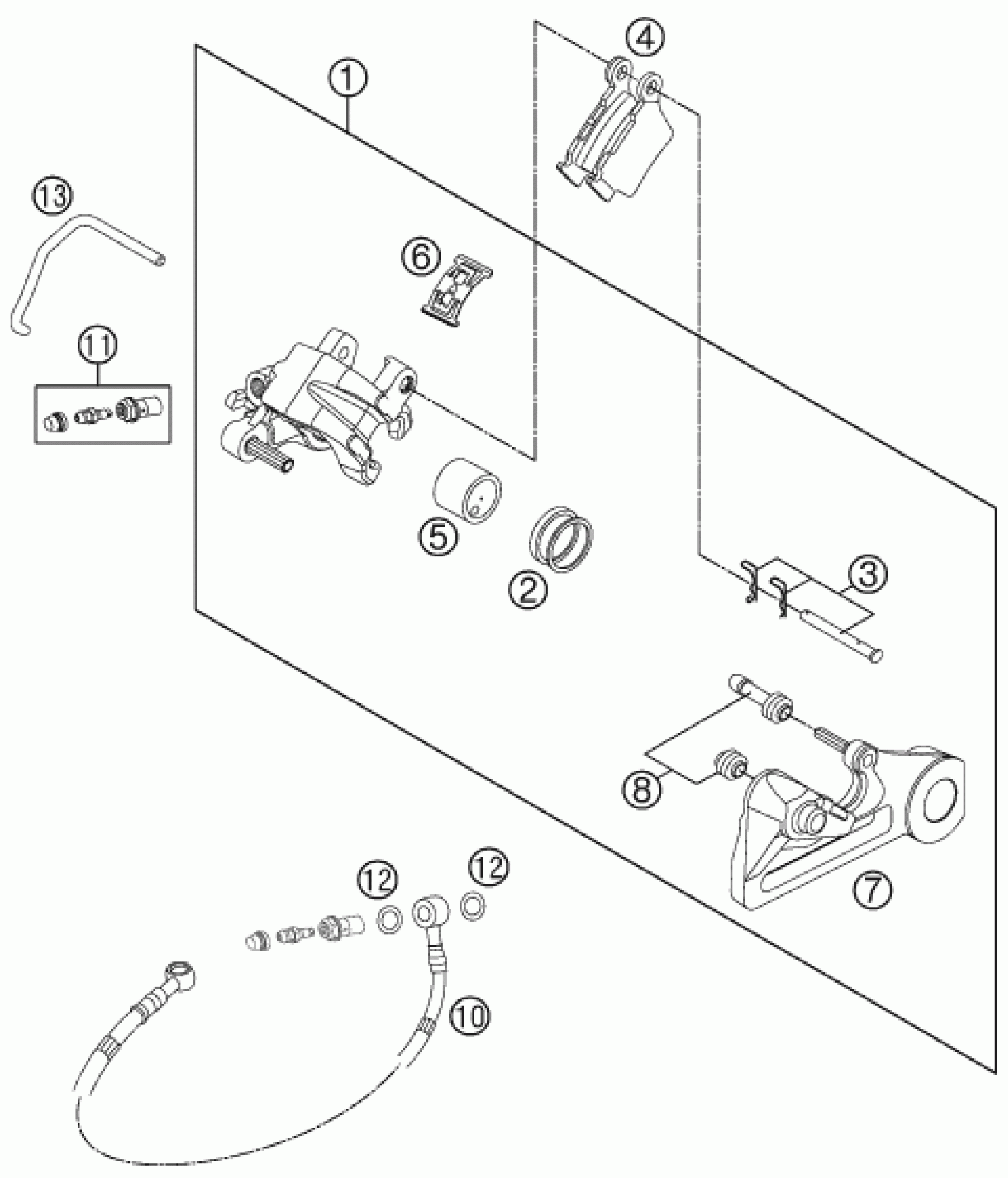 4
1
13
6
11
5
2
3
8
7
12
12
10