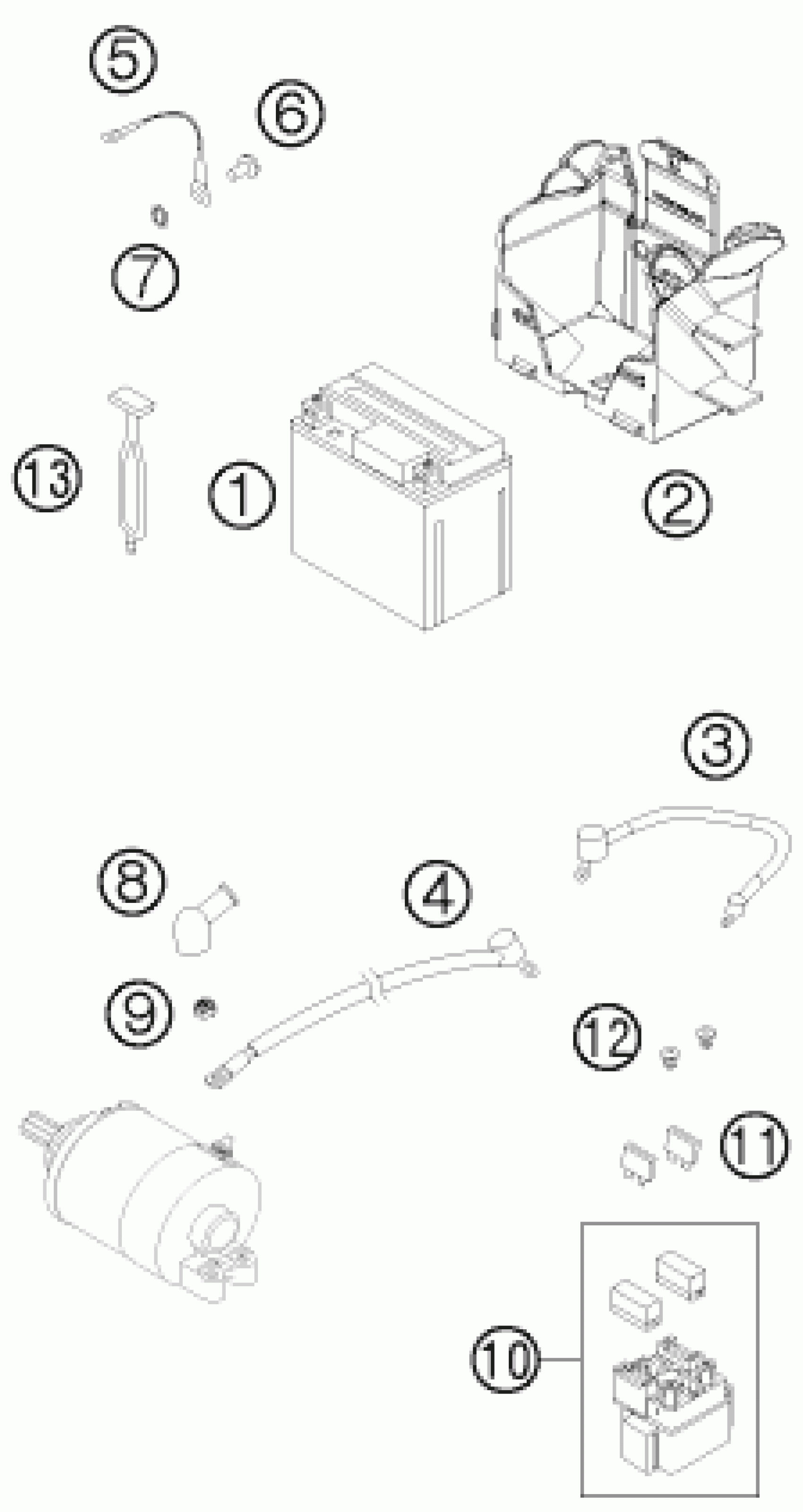 5
6
7
13
1
2
3
8
4
9
12
11
10