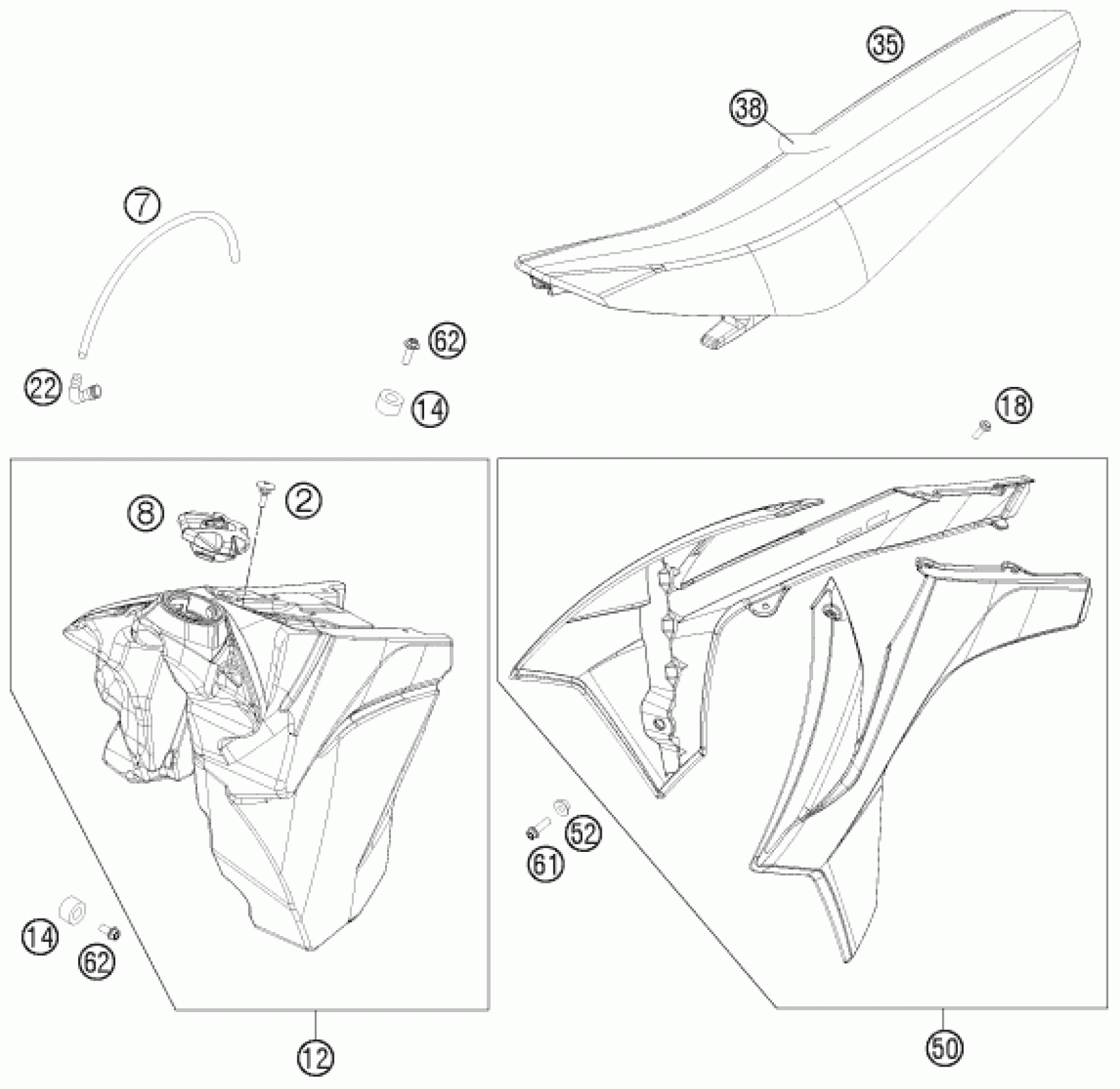 35
38
7
62
22
14
18
8
2
52
61
14
62
12
50