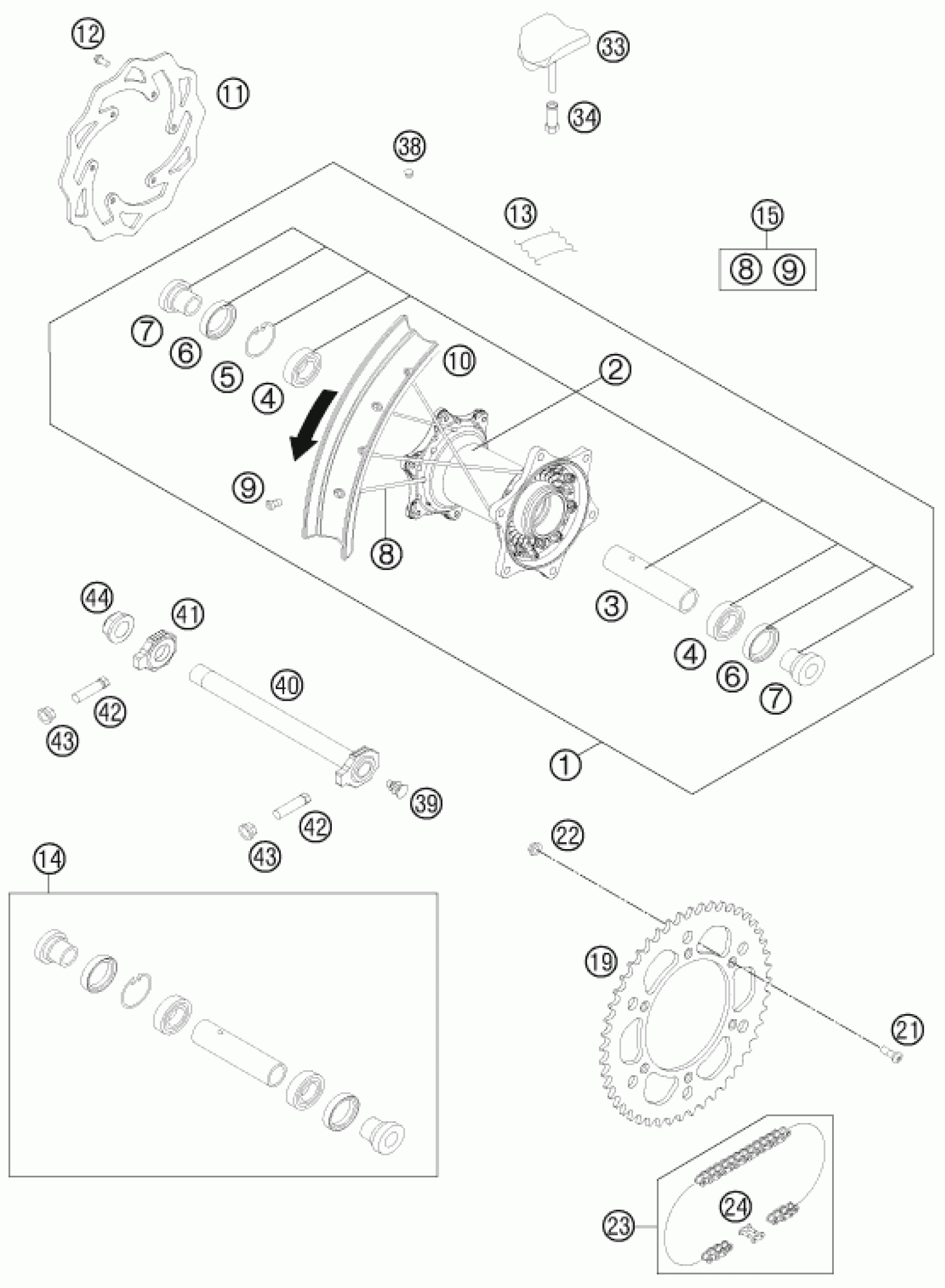 12
11
33
34
38
13
15
8 9
7
6
5
4
10
2
9
8
3
4
6
7
44
41
40
42
43
1
39
42
43
22
14
19
21
24
23