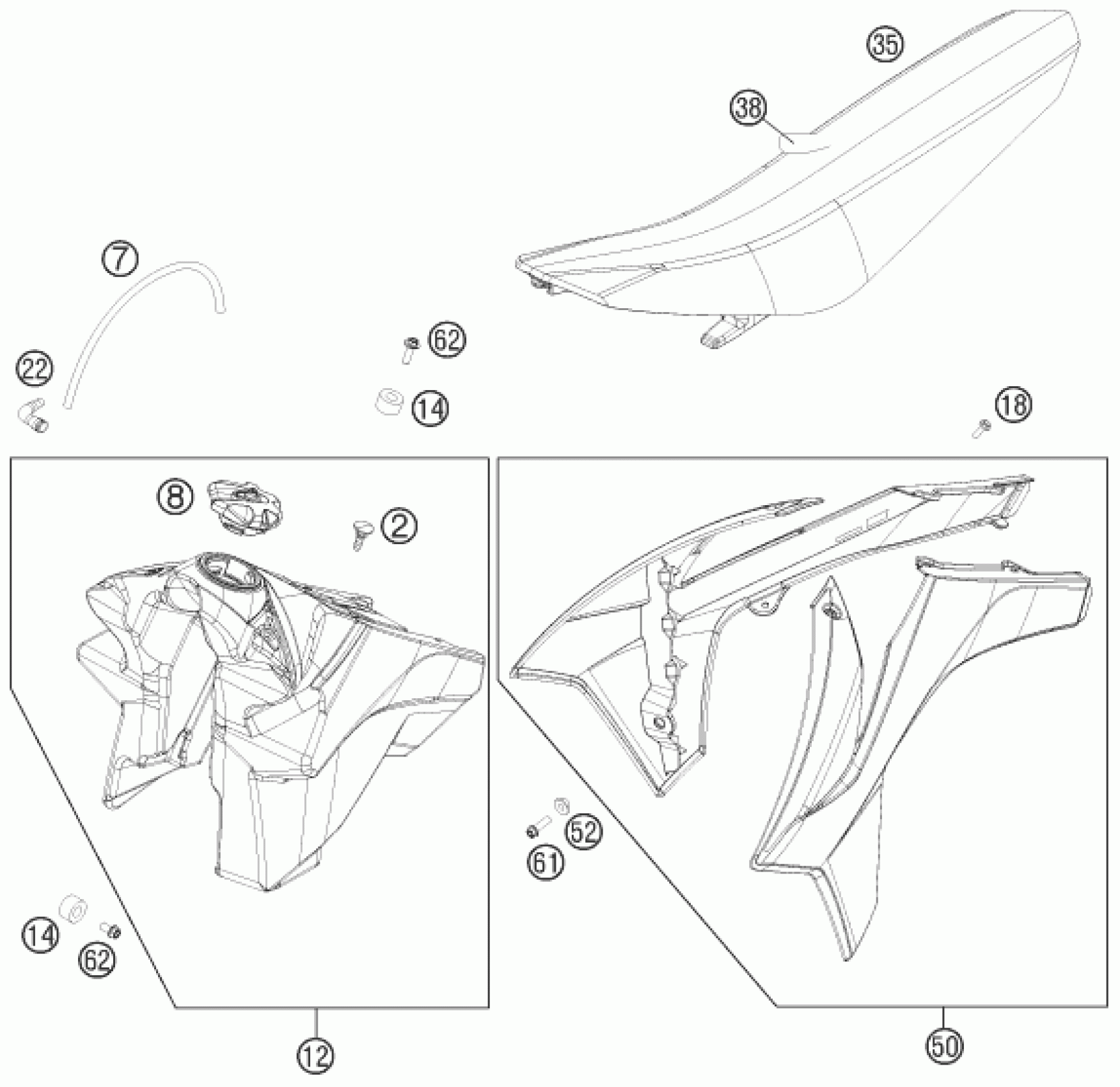 35
38
7
62
22
14
18
8
2
52
61
14
62
12
50