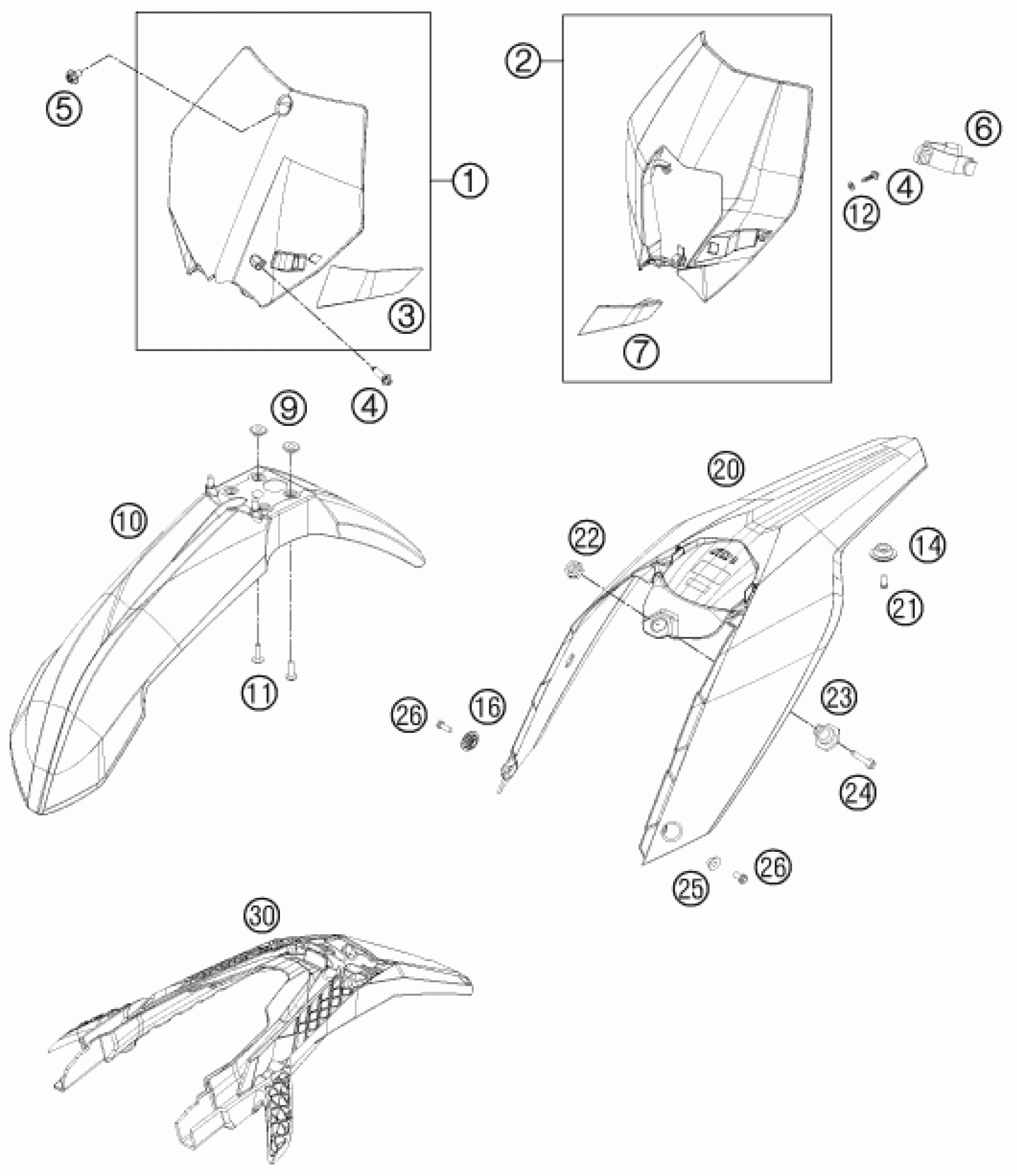 5
1
3
4
2
6
4
12
7
9
10
11
20
22
14
21
26
16
23
24
25
26
30