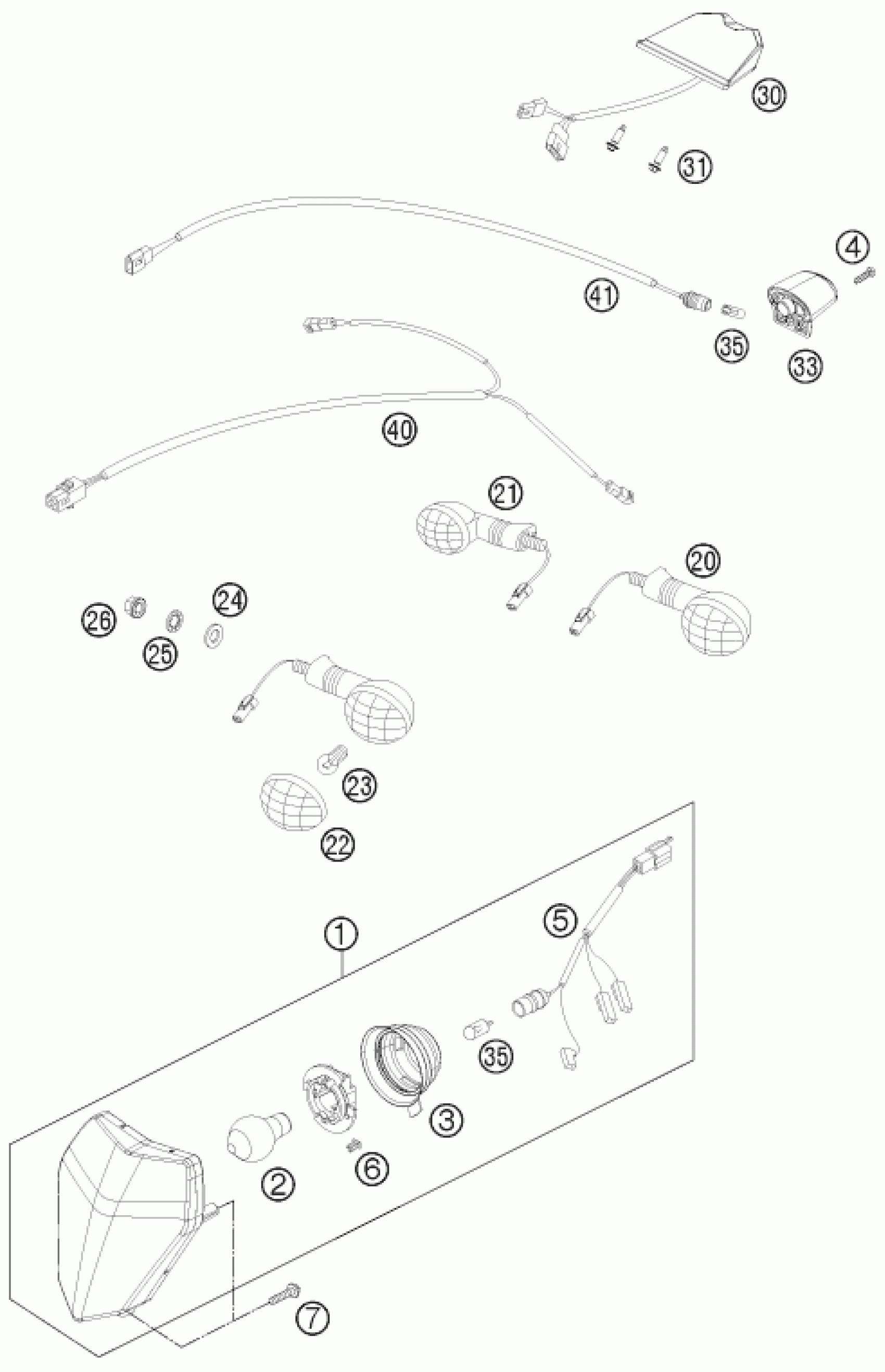 30
31
4
41
35
33
40
21
20
26
24
25
23
22
1
5
35
3
2
6
7