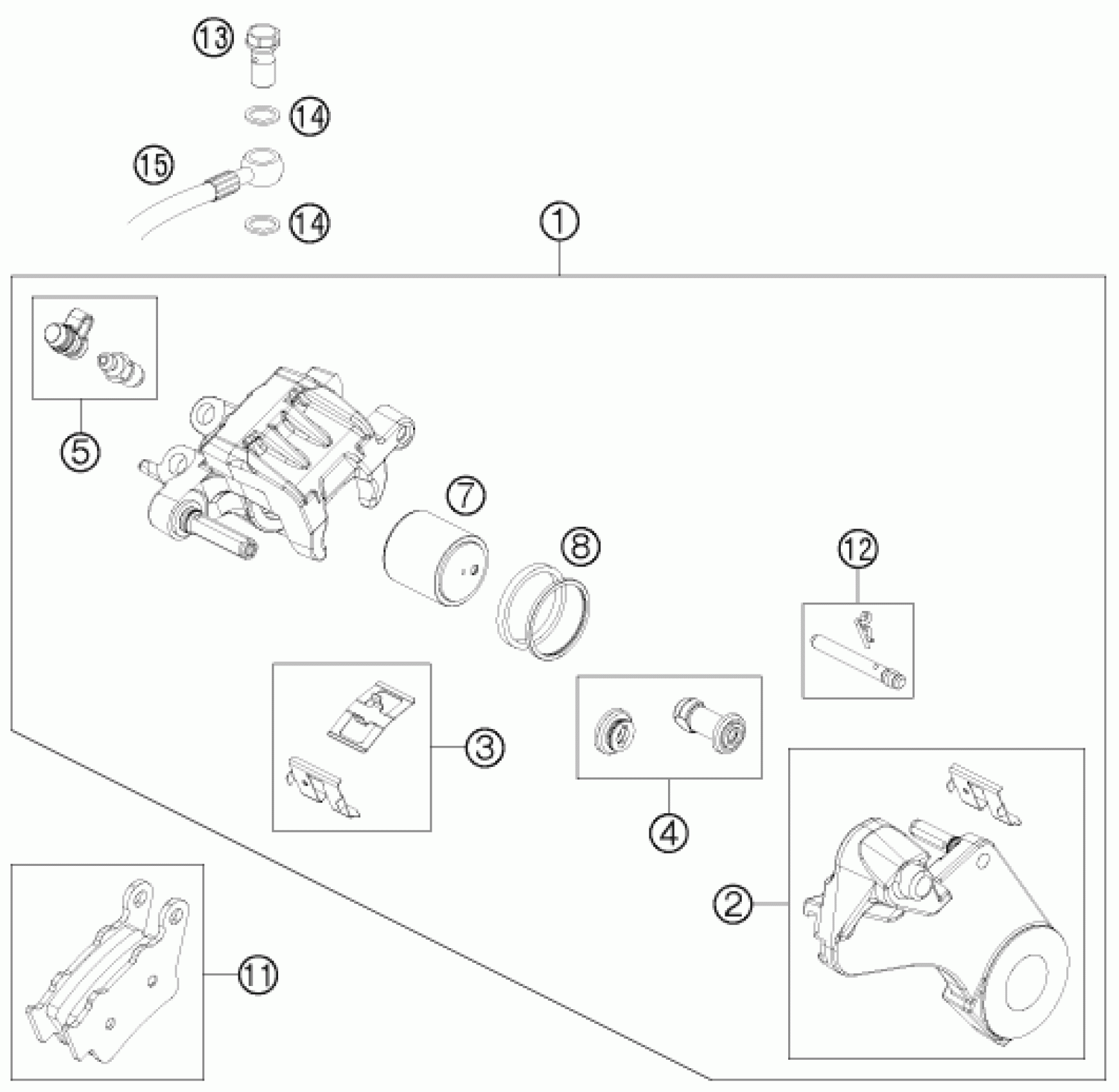 13
14
15
14
1
5
7
8
12
3
4
2
11