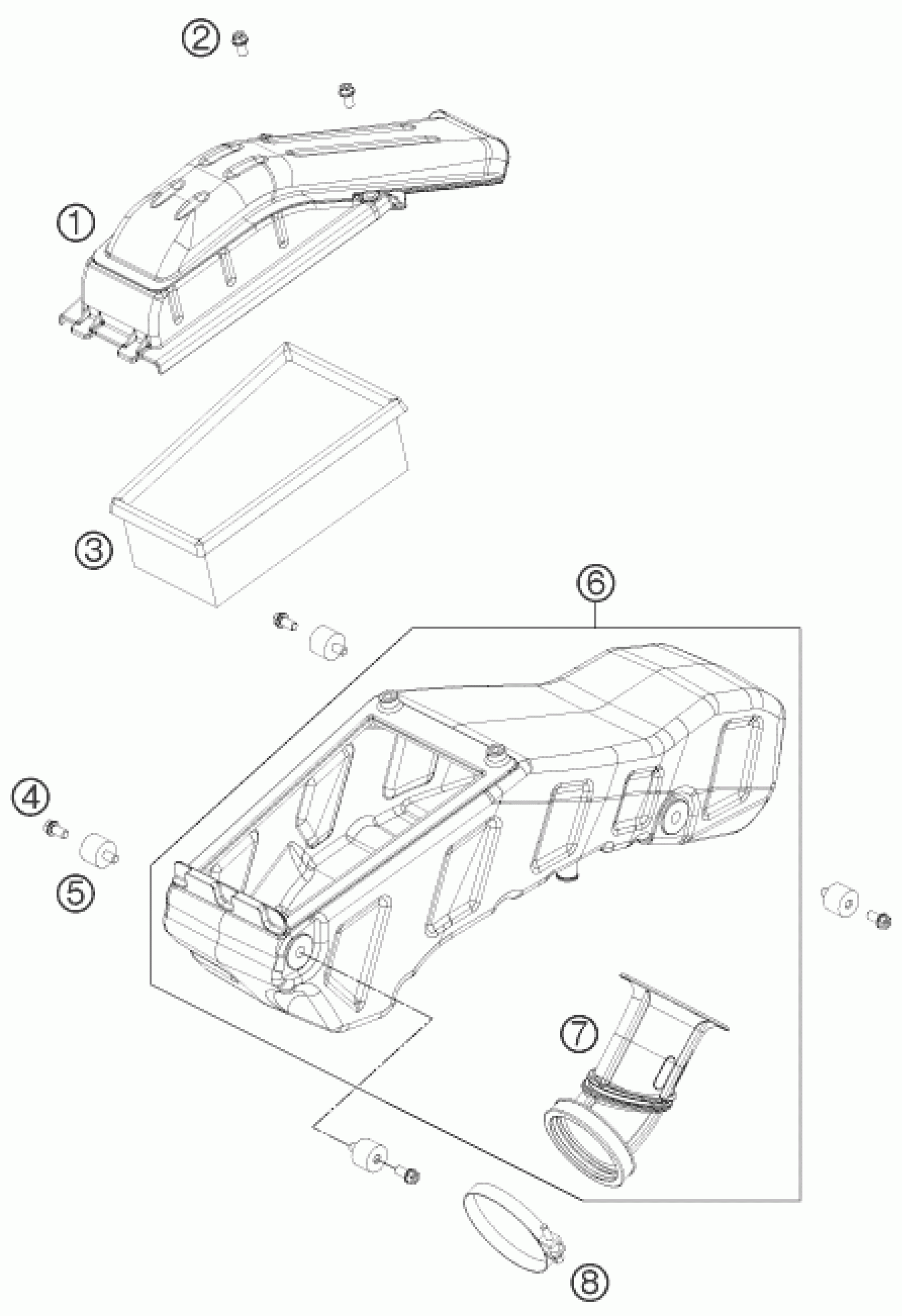 2
1
3
6
4
5
7
8