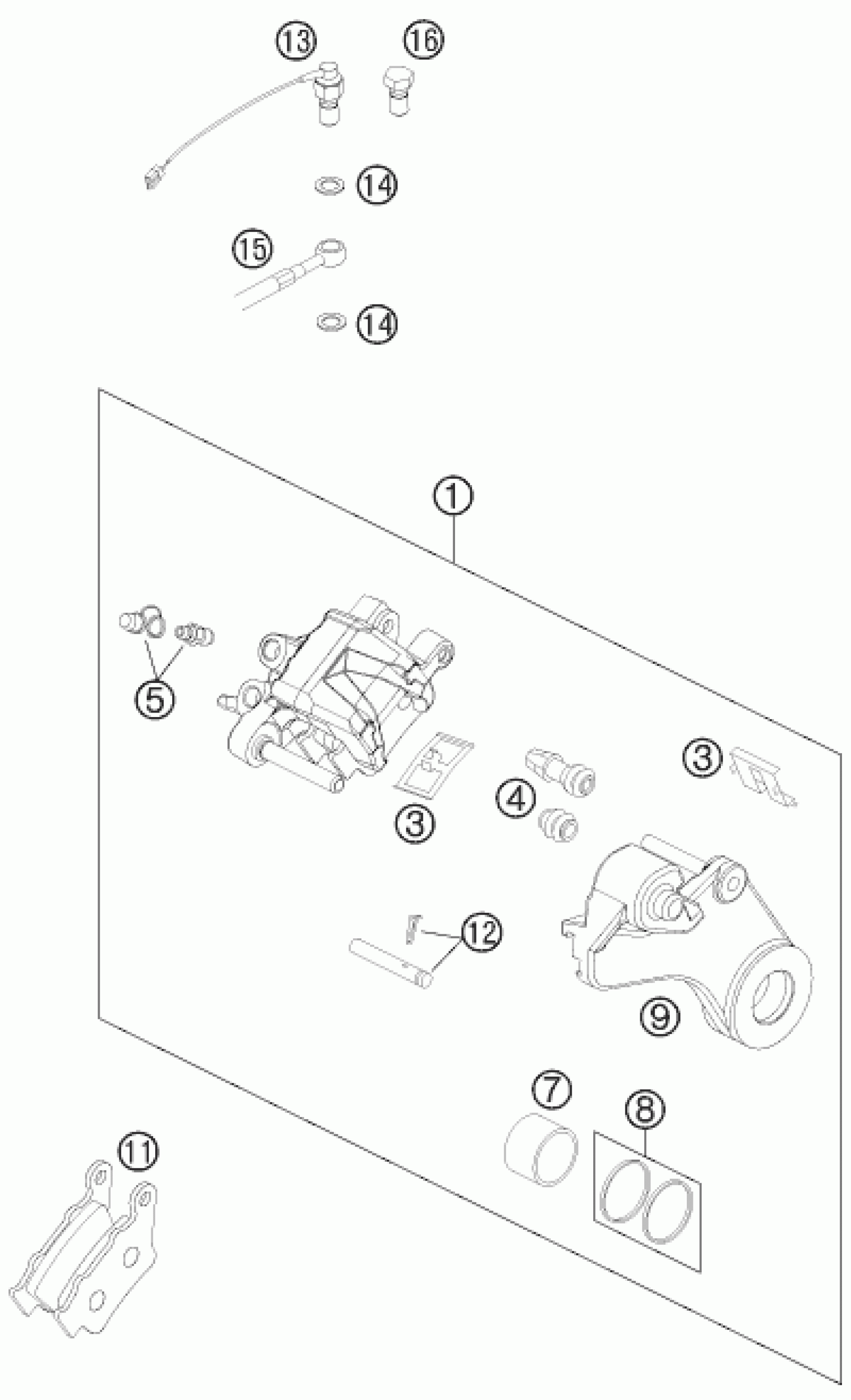 13
16
14
15
14
1
5
3
4
3
12
9
7
8
11