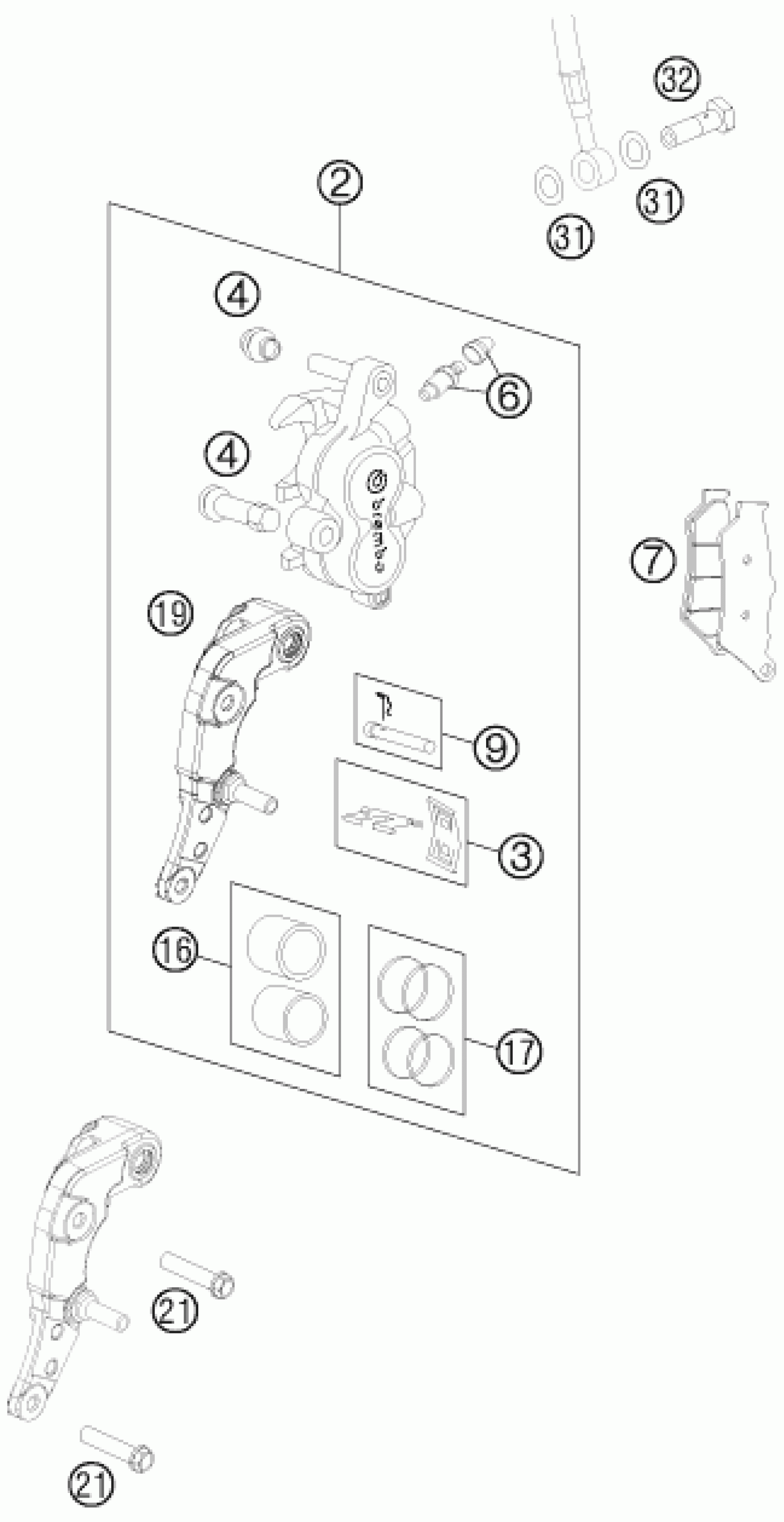 32
2
31
31
4
6
4
brembo
7
19
9
3
16
17
21
21