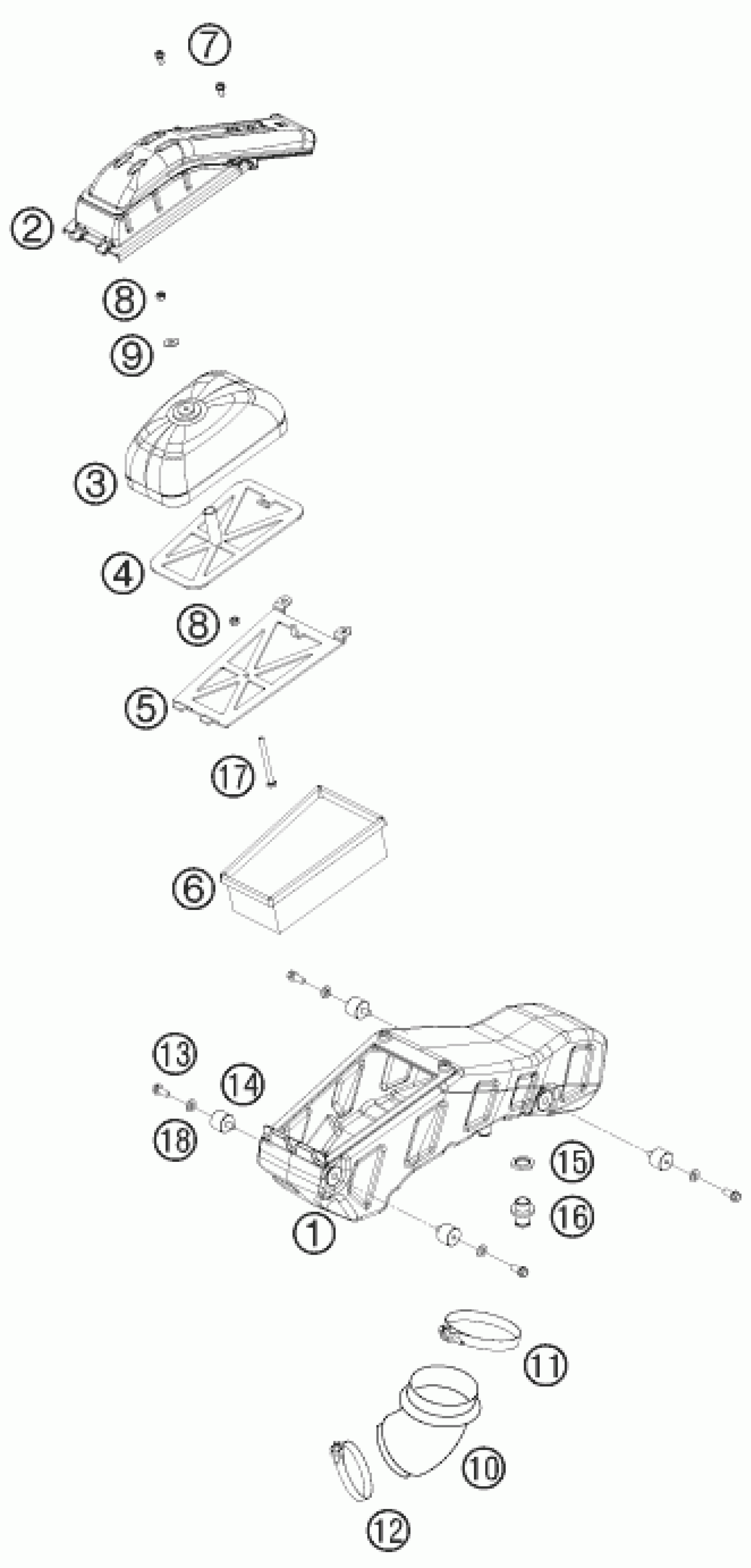 7
2
8
9
3
4
8
5
17
6
13
14
18
15
16
1
11
10
12