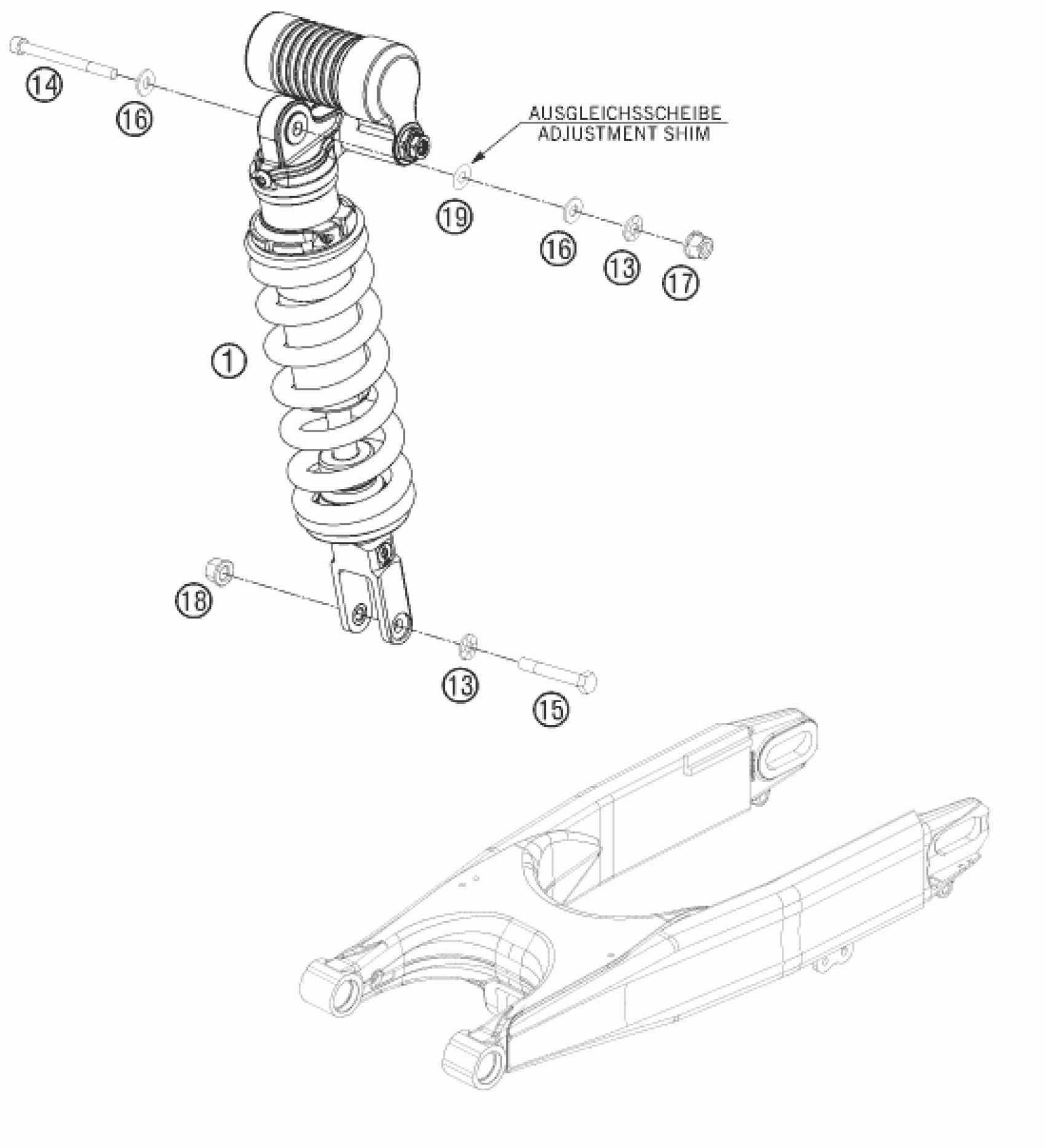 14
16
AUSGLEICHSSCHEIBE
ADJUSTMENT SHIM
19
16
13
17
1
18
13
15