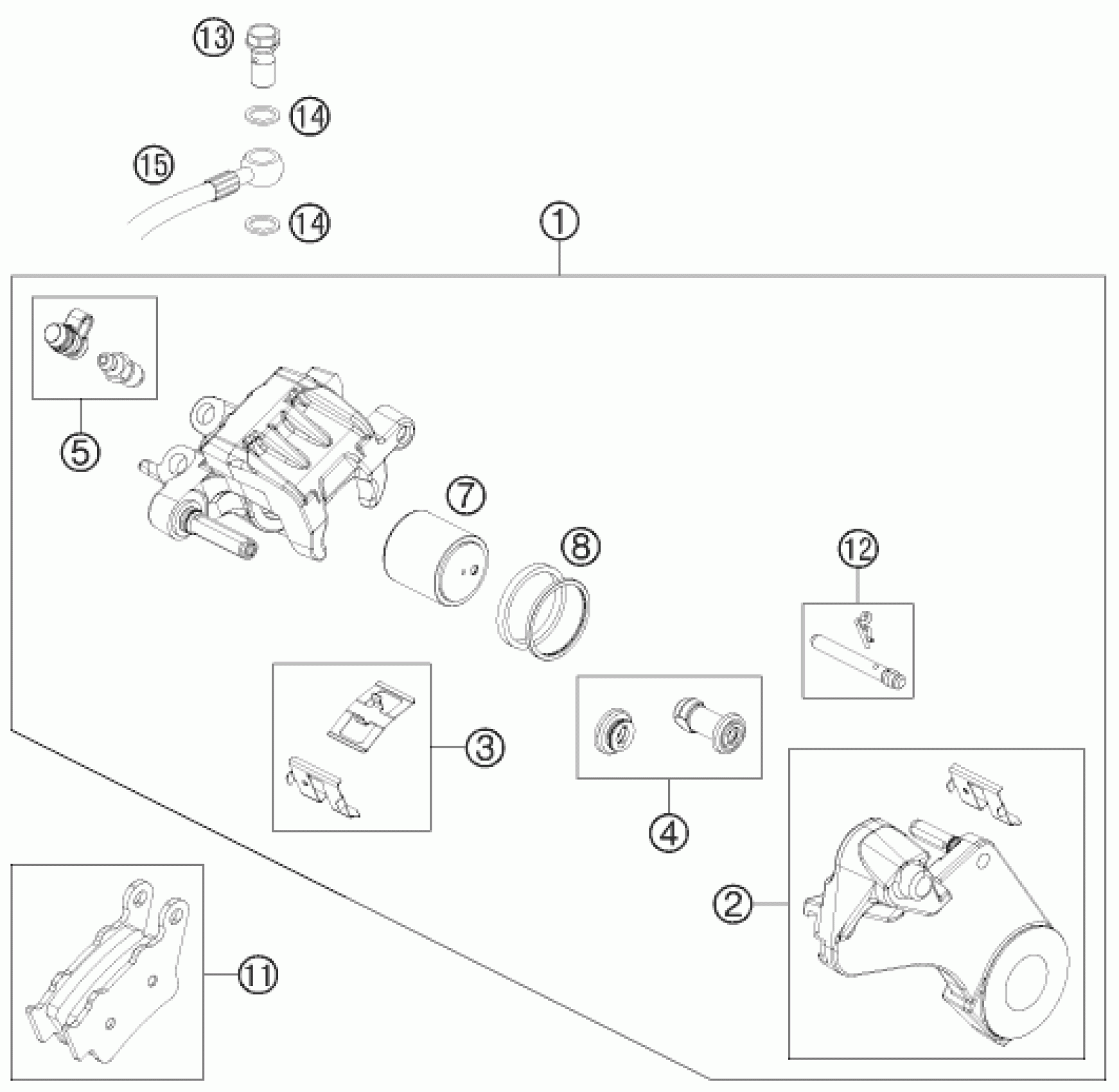 13
14
15
14
1
5
7
8
12
3
4
2
11