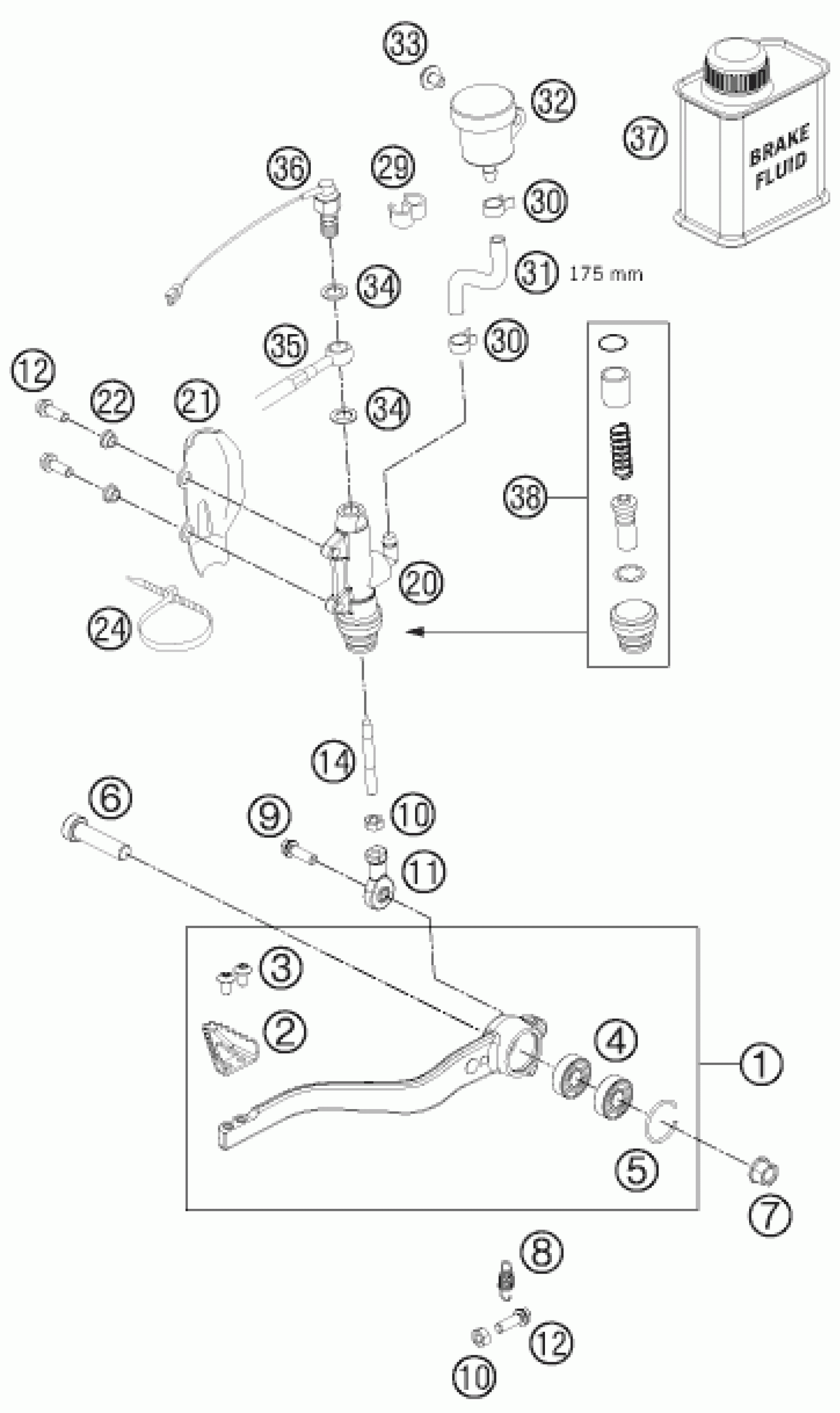 33
32
37
BRAKE FLUID
36
29
30
31 175 mm
34
35
30
12
22
21
34
38
20
24
14
6
9
10
11
3
2
4
1
5
7
8
12
10