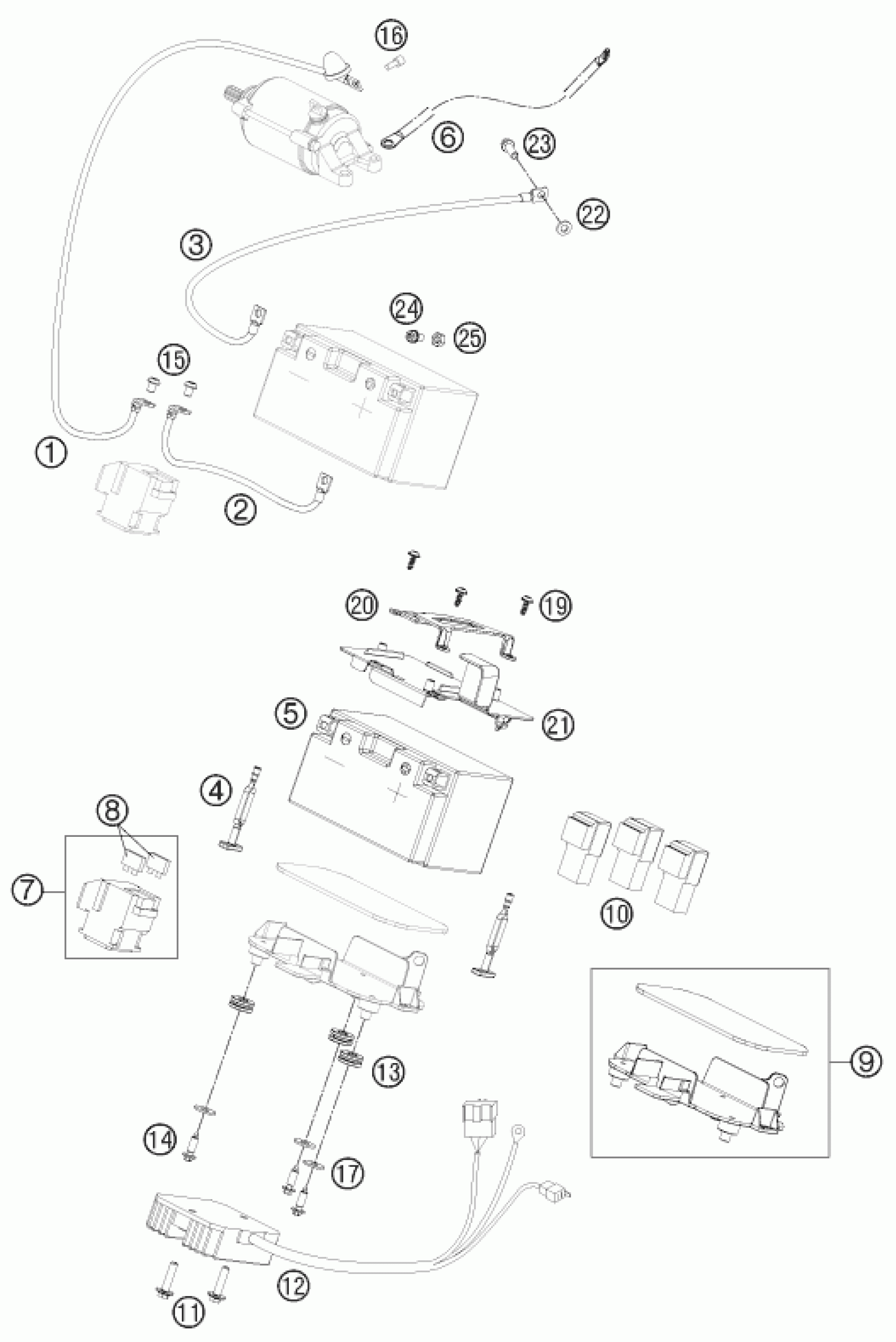 16
6
23
22
3
24
25
15
1
2
20
19
21
5
4
8
7
10
9
13
14
17
12
11