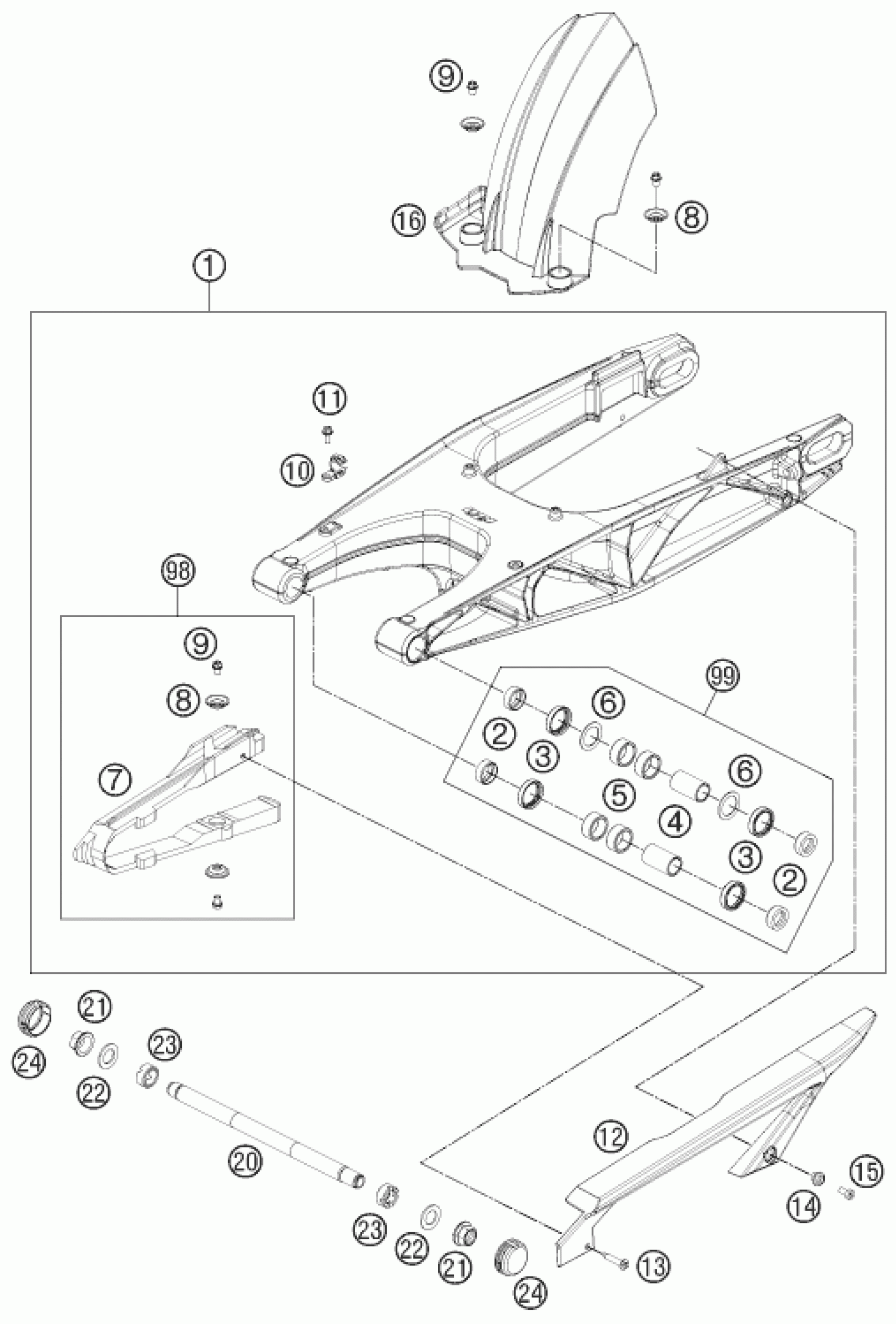 9
16
8
1
11
10
98
9
8
7
99
6
2
3
6
5
4
3
2
21
24
23
22
20
12
15
14
23
22
21
24
13