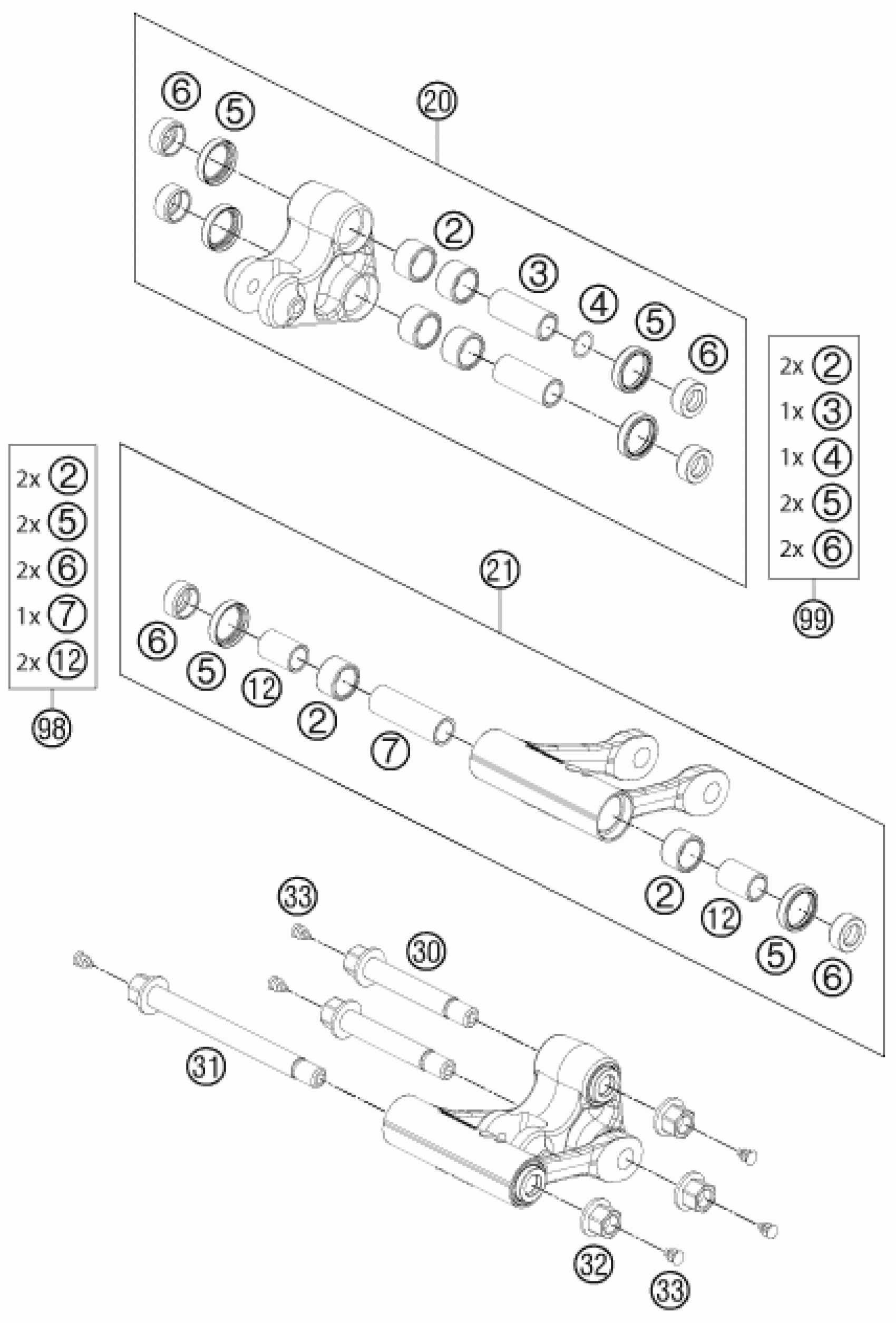 6
5
20
2
3
4
5
6

2x 2
1x 3
1x 4
2x 5
2x 6
99

2x 2
2x 5
2x 6
1x 7
2x 12
98

21
6
5
12
2
7
2
12
5
6

33
30
31
32
33