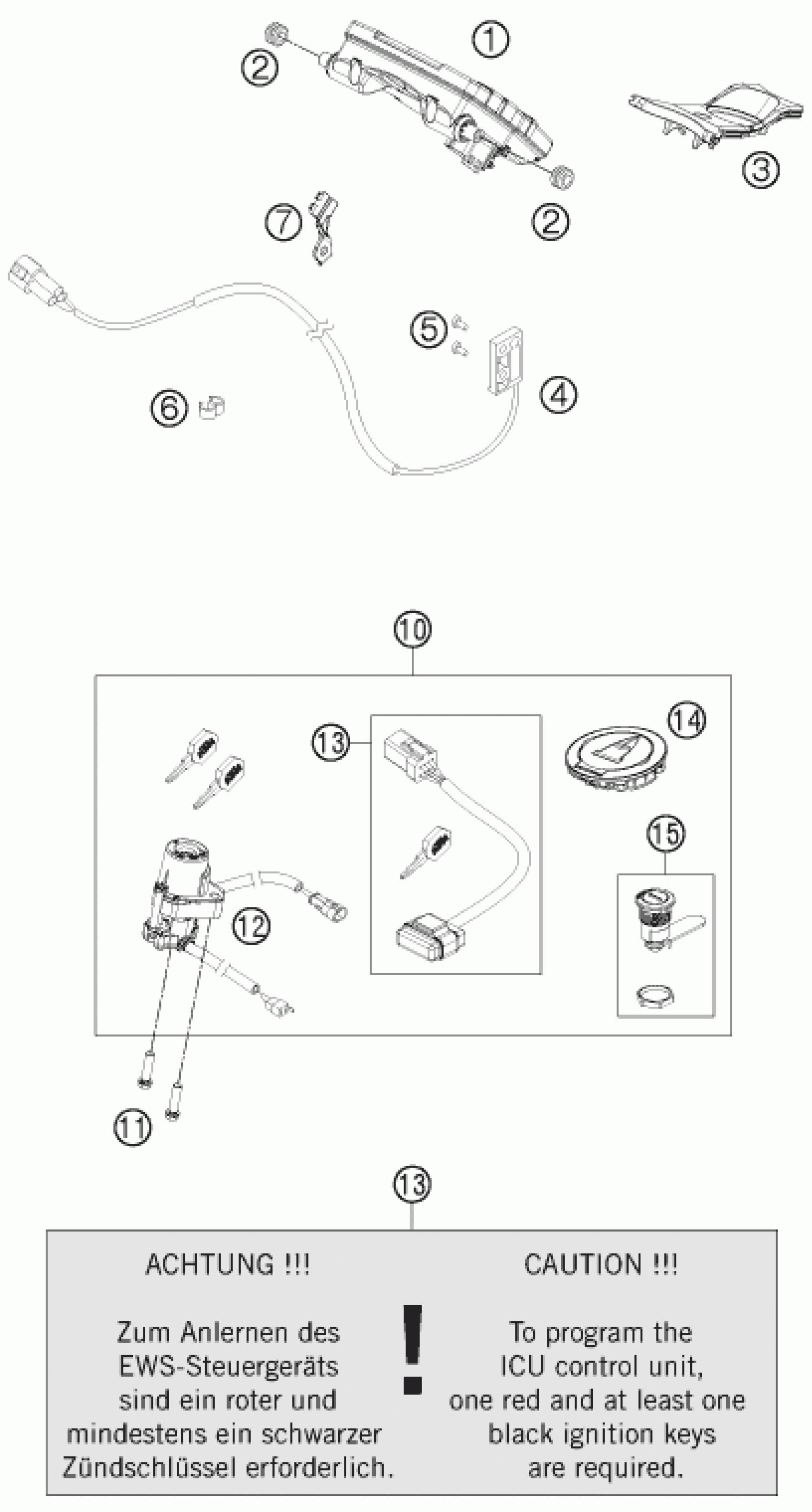 1
2
3
2
7
5
4
6

10
13
14
15
12
11

13

ACHTUNG !!!

Zum Anlernen des EWS-Steuergeräts sind ein roter und mindestens ein schwarzer Zündschlüssel erforderlich.

!

CAUTION !!!

To program the ICU control unit, one red and at least one black ignition keys are required.